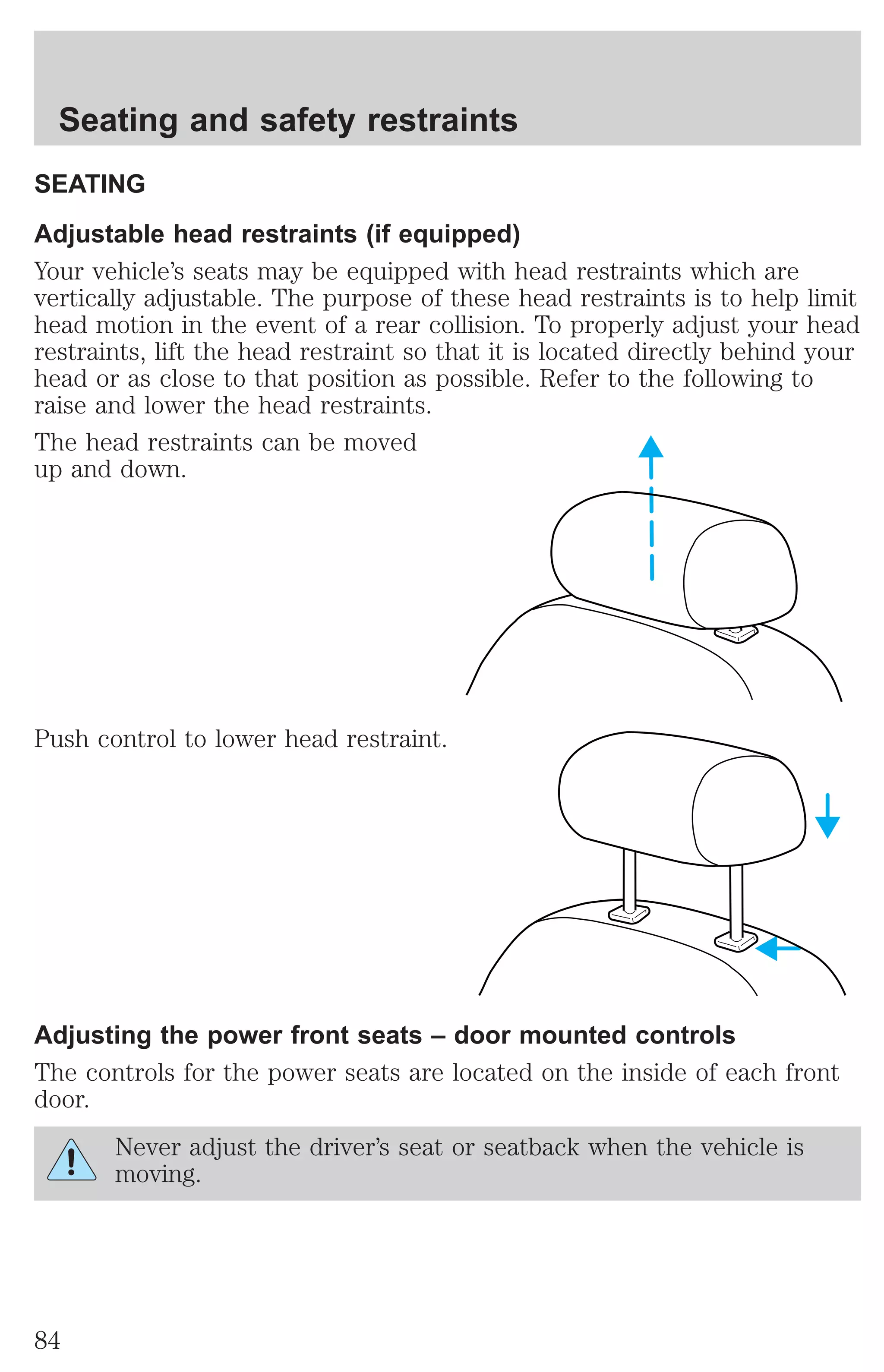 Seating and safety restraints

SEATING

Adjustable head restraints (if equipped)

Your vehicle's seats may be equipped with head restraints which are vertically adjustable. The purpose of these head restraints is to help limit head motion in the event of a rear collision. To properly adjust your head restraints, lift the head restraint so that it is located directly behind your head or as close to that position as possible. Refer to the following to raise and lower the head restraints.

The head restraints can be moved up and down.

Push control to lower head restraint.

Adjusting the power front seats – door mounted controls

The controls for the power seats are located on the inside of each front door.

Never adjust the driver's seat or seatback when the vehicle is moving.

84