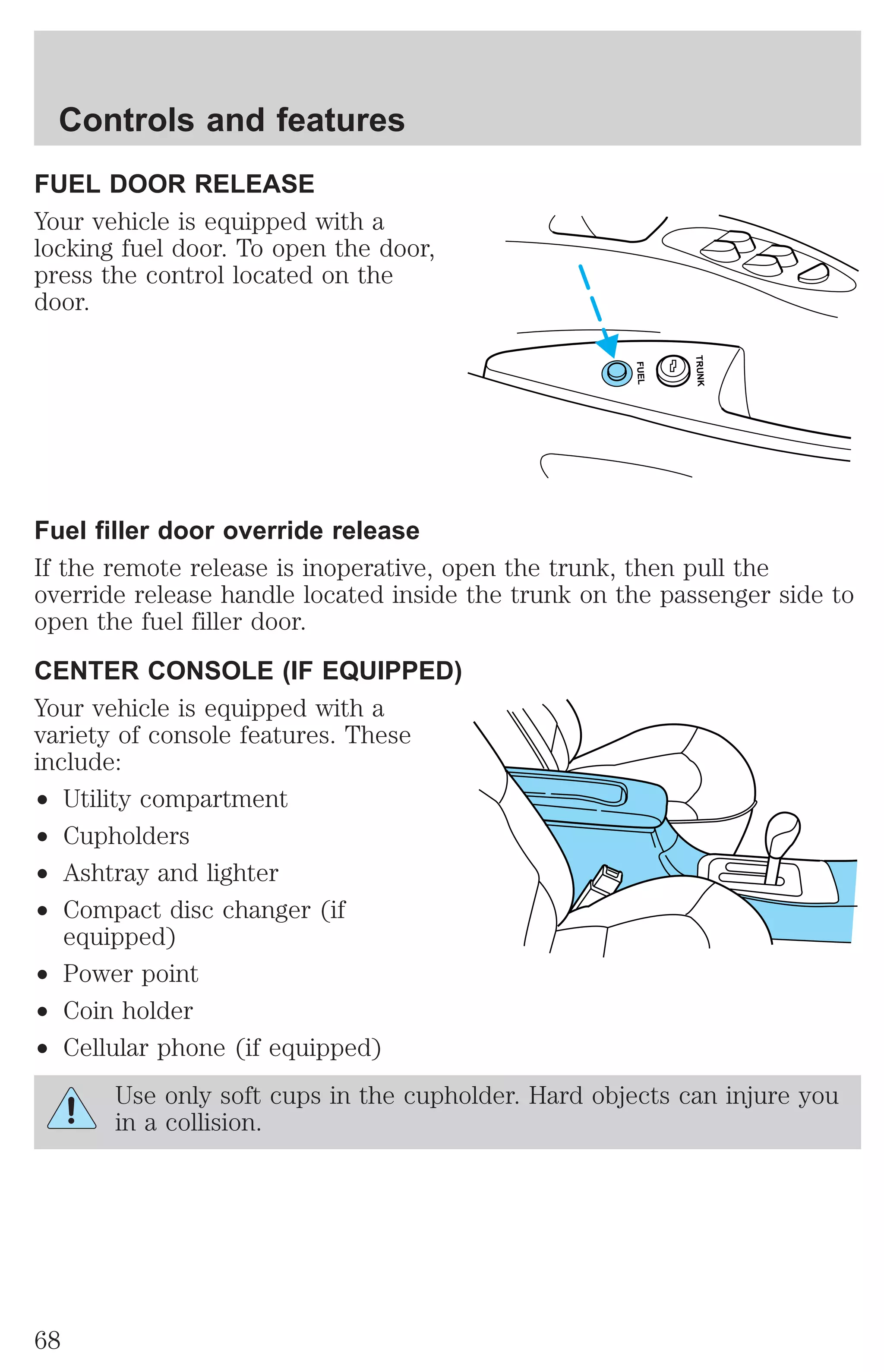 Controls and features

FUEL DOOR RELEASE

Your vehicle is equipped with a locking fuel door. To open the door, press the control located on the door.

FUEL
TRUNK

Fuel filler door override release

If the remote release is inoperative, open the trunk, then pull the override release handle located inside the trunk on the passenger side to open the fuel filler door.

CENTER CONSOLE (IF EQUIPPED)

Your vehicle is equipped with a variety of console features. These include:

• Utility compartment
• Cupholders
• Ashtray and lighter
• Compact disc changer (if equipped)
• Power point
• Coin holder
• Cellular phone (if equipped)

Use only soft cups in the cupholder. Hard objects can injure you in a collision.

68