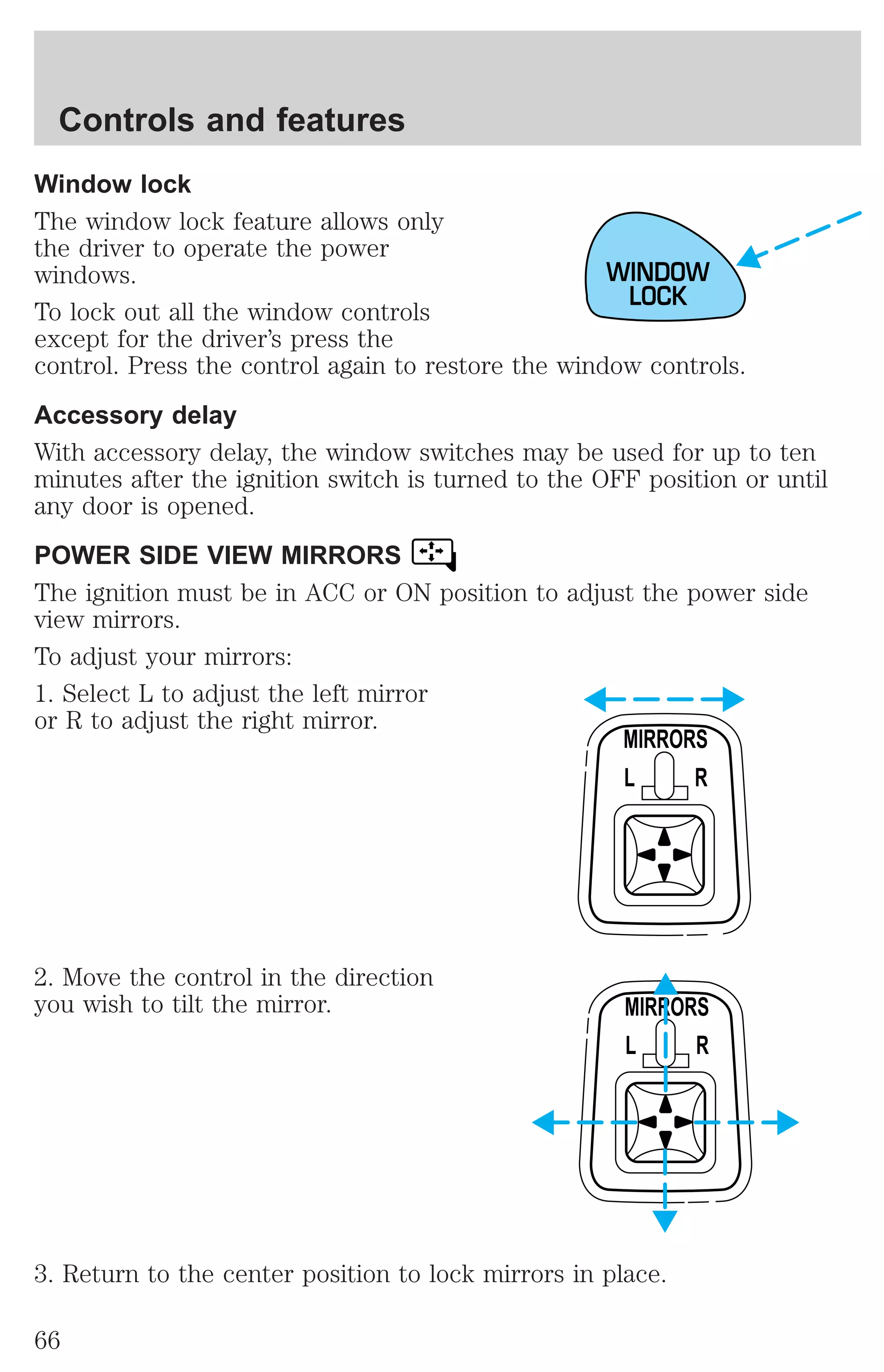 Controls and features

Window lock

The window lock feature allows only the driver to operate the power windows.

WINDOW LOCK

To lock out all the window controls except for the driver's press the control. Press the control again to restore the window controls.

Accessory delay

With accessory delay, the window switches may be used for up to ten minutes after the ignition switch is turned to the OFF position or until any door is opened.

POWER SIDE VIEW MIRRORS

The ignition must be in ACC or ON position to adjust the power side view mirrors.

To adjust your mirrors:

1. Select L to adjust the left mirror or R to adjust the right mirror.

MIRRORS
L R

2. Move the control in the direction you wish to tilt the mirror.

MIRRORS
L R

3. Return to the center position to lock mirrors in place.

66