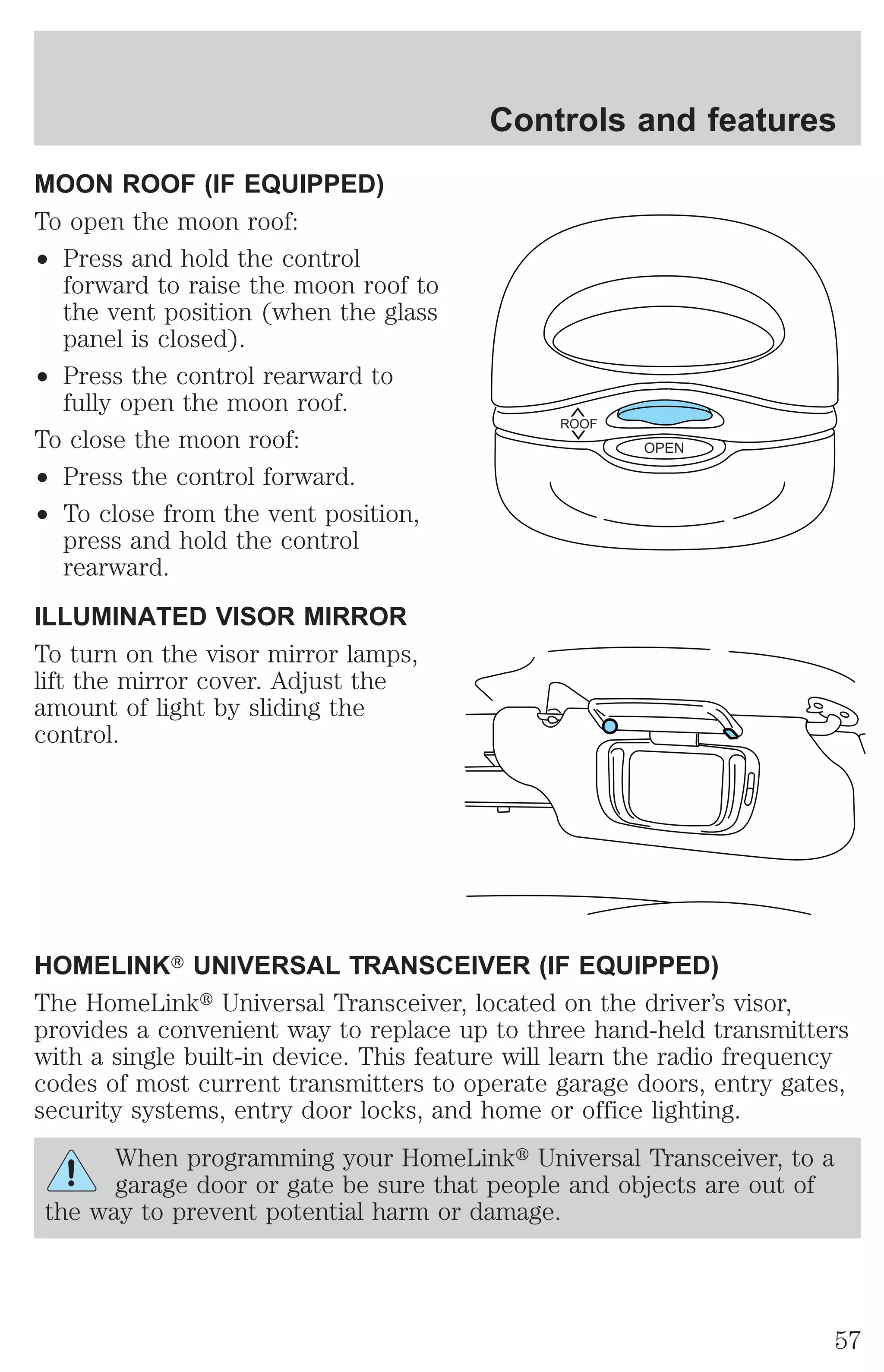 Controls and features

MOON ROOF (IF EQUIPPED)

To open the moon roof:

• Press and hold the control forward to raise the moon roof to the vent position (when the glass panel is closed).

• Press the control rearward to fully open the moon roof.

To close the moon roof:

• Press the control forward.

• To close from the vent position, press and hold the control rearward.

ROOF

OPEN

ILLUMINATED VISOR MIRROR

To turn on the visor mirror lamps, lift the mirror cover. Adjust the amount of light by sliding the control.

HOMELINK® UNIVERSAL TRANSCEIVER (IF EQUIPPED)

The HomeLink® Universal Transceiver, located on the driver's visor, provides a convenient way to replace up to three hand-held transmitters with a single built-in device. This feature will learn the radio frequency codes of most current transmitters to operate garage doors, entry gates, security systems, entry door locks, and home or office lighting.

When programming your HomeLink® Universal Transceiver, to a garage door or gate be sure that people and objects are out of the way to prevent potential harm or damage.

57