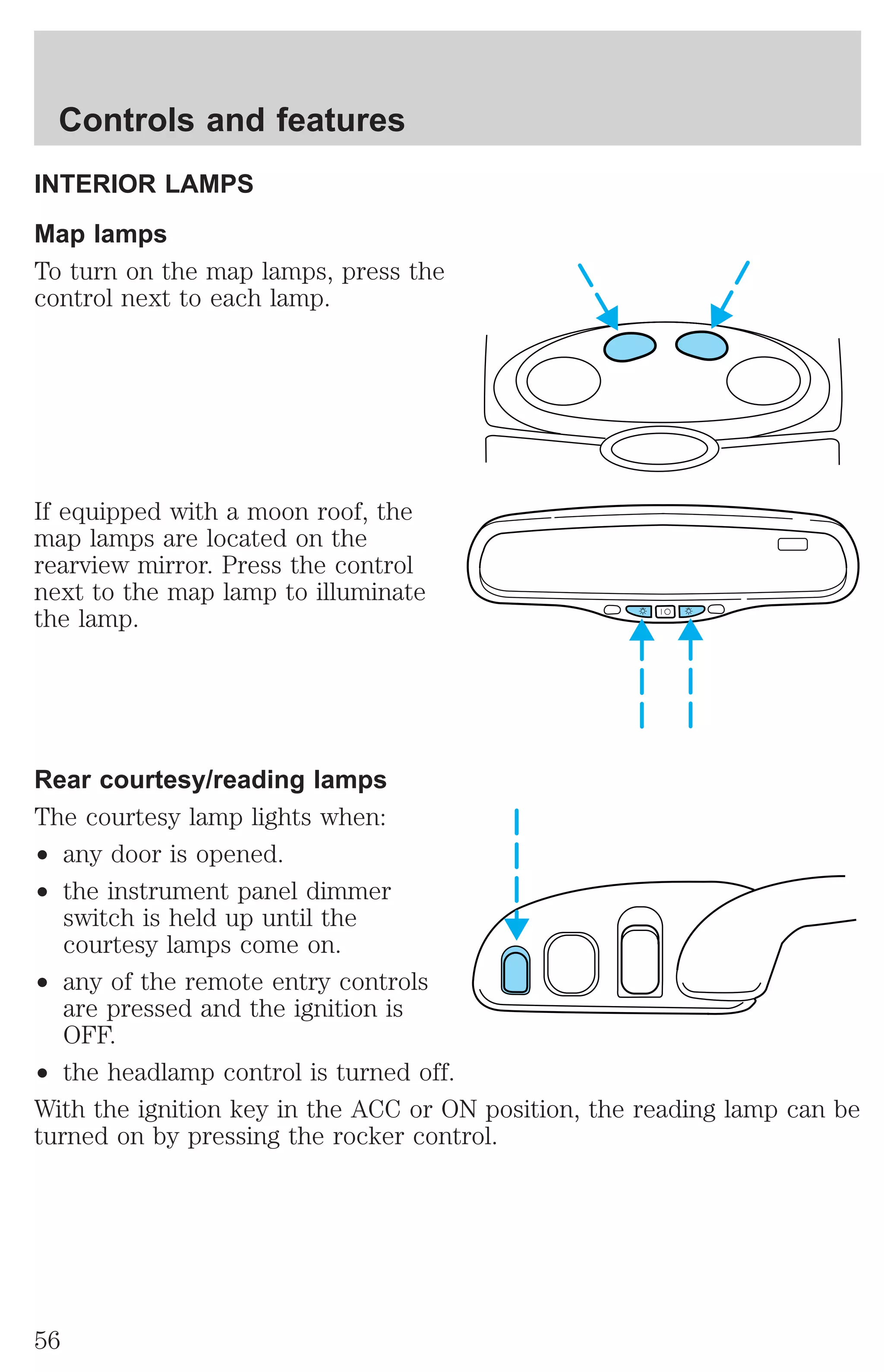 Controls and features

INTERIOR LAMPS

Map lamps

To turn on the map lamps, press the control next to each lamp.

If equipped with a moon roof, the map lamps are located on the rearview mirror. Press the control next to the map lamp to illuminate the lamp.

Rear courtesy/reading lamps

The courtesy lamp lights when:

• any door is opened.
• the instrument panel dimmer switch is held up until the courtesy lamps come on.
• any of the remote entry controls are pressed and the ignition is OFF.
• the headlamp control is turned off.

With the ignition key in the ACC or ON position, the reading lamp can be turned on by pressing the rocker control.

56