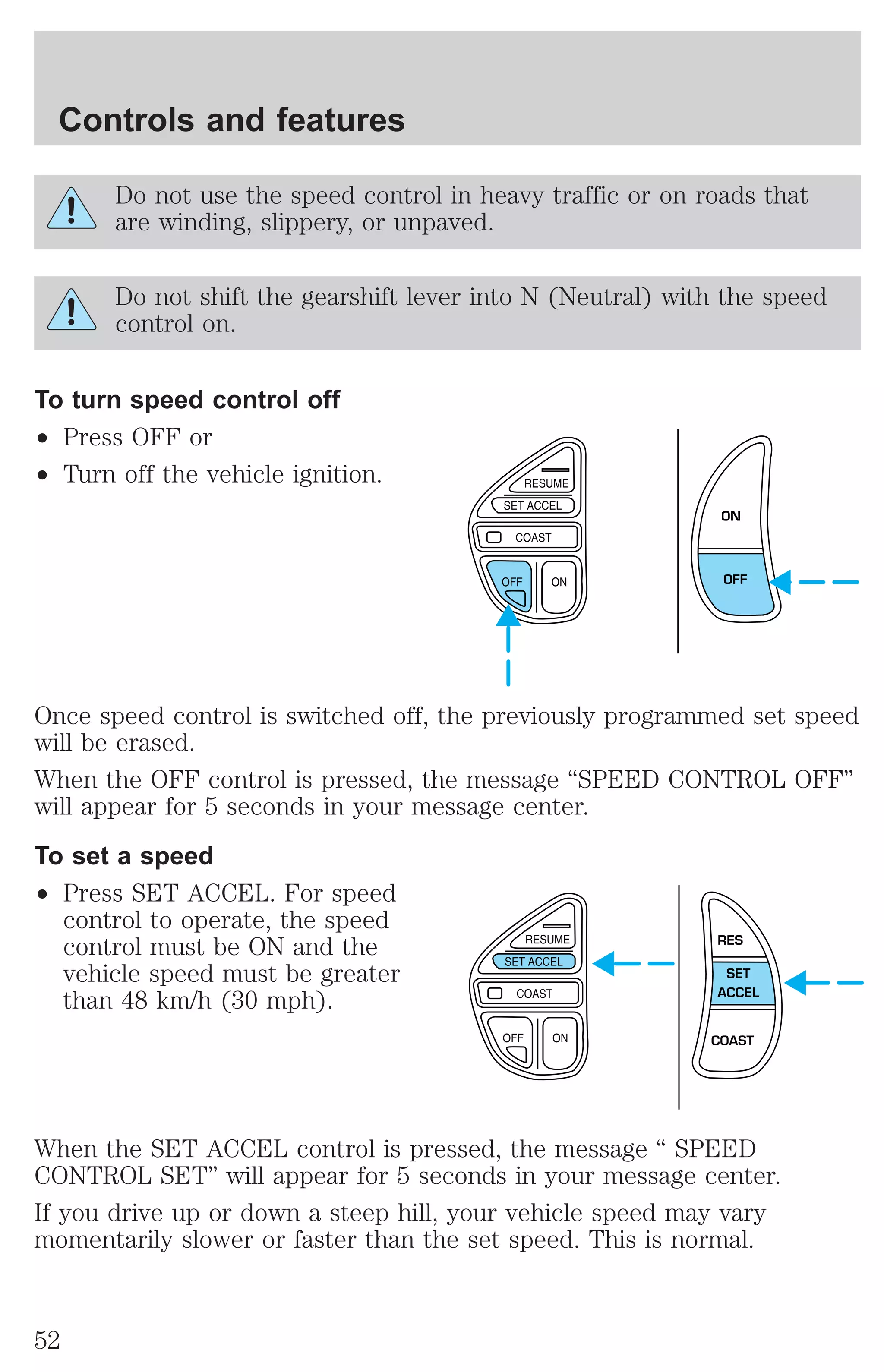 Controls and features

Do not use the speed control in heavy traffic or on roads that are winding, slippery, or unpaved.

Do not shift the gearshift lever into N (Neutral) with the speed control on.

To turn speed control off

• Press OFF or
• Turn off the vehicle ignition.

RESUME
SET ACCEL
COAST
OFF
ON

ON
OFF

Once speed control is switched off, the previously programmed set speed will be erased.

When the OFF control is pressed, the message “SPEED CONTROL OFF” will appear for 5 seconds in your message center.

To set a speed

• Press SET ACCEL. For speed control to operate, the speed control must be ON and the vehicle speed must be greater than 48 km/h (30 mph).

RESUME
SET ACCEL
COAST
OFF
ON

RES
SET ACCEL
COAST

When the SET ACCEL control is pressed, the message “ SPEED CONTROL SET” will appear for 5 seconds in your message center.

If you drive up or down a steep hill, your vehicle speed may vary momentarily slower or faster than the set speed. This is normal.

52