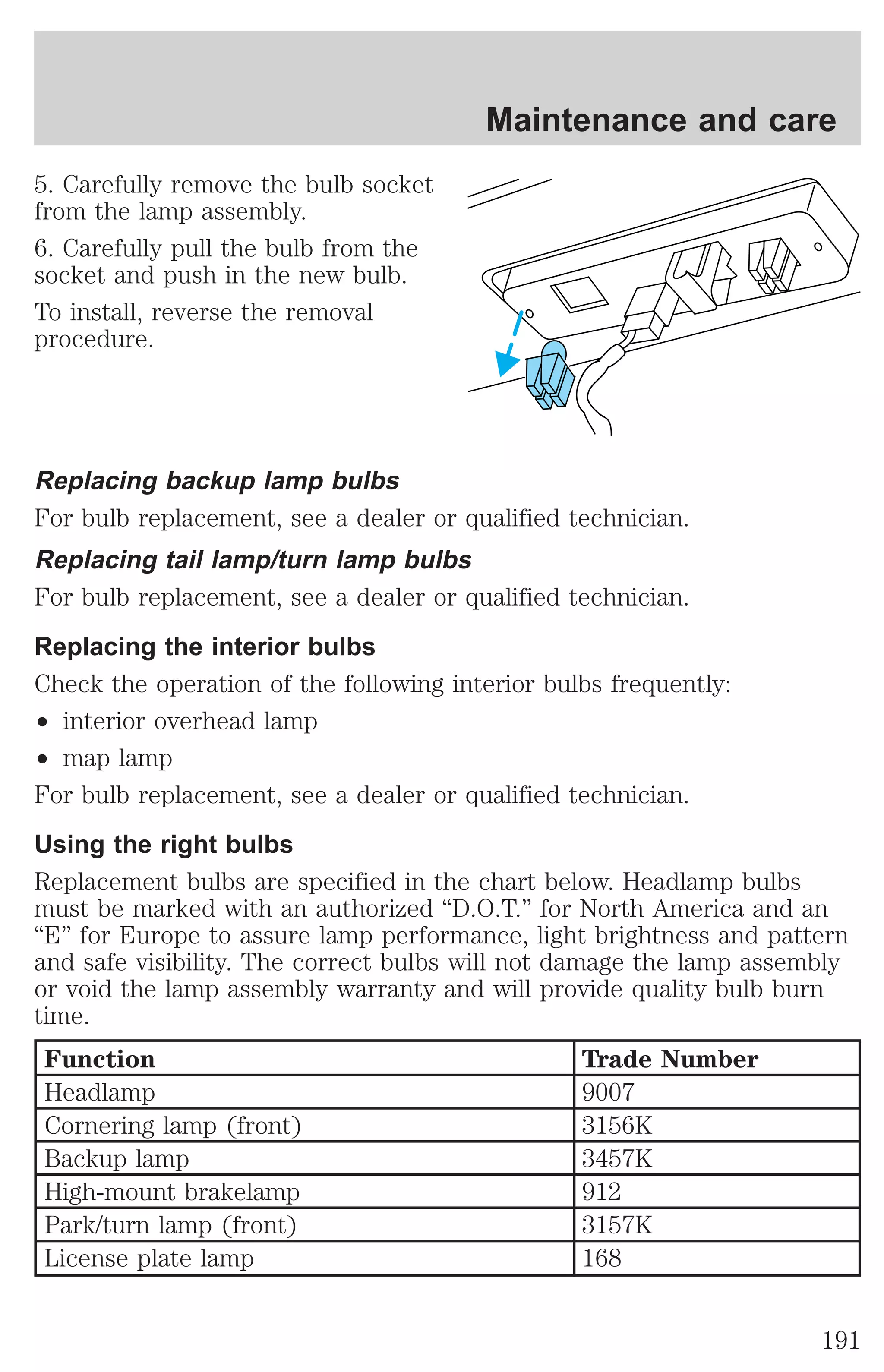 Maintenance and care

5. Carefully remove the bulb socket from the lamp assembly.

6. Carefully pull the bulb from the socket and push in the new bulb.

To install, reverse the removal procedure.

Replacing backup lamp bulbs

For bulb replacement, see a dealer or qualified technician.

Replacing tail lamp/turn lamp bulbs

For bulb replacement, see a dealer or qualified technician.

Replacing the interior bulbs

Check the operation of the following interior bulbs frequently:

• interior overhead lamp

• map lamp

For bulb replacement, see a dealer or qualified technician.

Using the right bulbs

Replacement bulbs are specified in the chart below. Headlamp bulbs must be marked with an authorized “D.O.T.” for North America and an “E” for Europe to assure lamp performance, light brightness and pattern and safe visibility. The correct bulbs will not damage the lamp assembly or void the lamp assembly warranty and will provide quality bulb burn time.

| Function | Trade Number |
|---|---|
| Headlamp | 9007 |
| Cornering lamp (front) | 3156K |
| Backup lamp | 3457K |
| High-mount brakelamp | 912 |
| Park/turn lamp (front) | 3157K |
| License plate lamp | 168 |

191