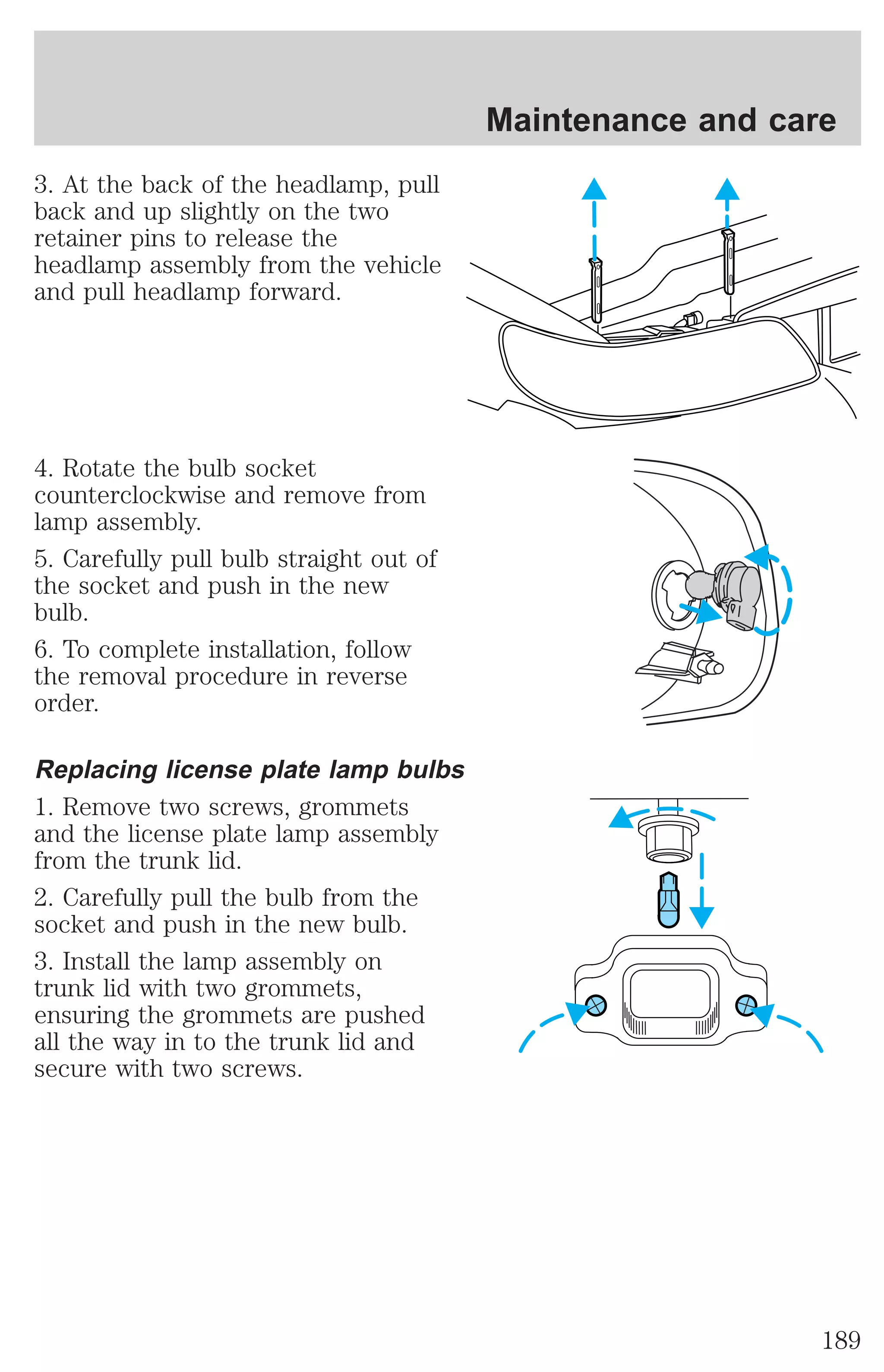 Maintenance and care

3. At the back of the headlamp, pull back and up slightly on the two retainer pins to release the headlamp assembly from the vehicle and pull headlamp forward.

4. Rotate the bulb socket counterclockwise and remove from lamp assembly.

5. Carefully pull bulb straight out of the socket and push in the new bulb.

6. To complete installation, follow the removal procedure in reverse order.

Replacing license plate lamp bulbs

1. Remove two screws, grommets and the license plate lamp assembly from the trunk lid.

2. Carefully pull the bulb from the socket and push in the new bulb.

3. Install the lamp assembly on trunk lid with two grommets, ensuring the grommets are pushed all the way in to the trunk lid and secure with two screws.

189