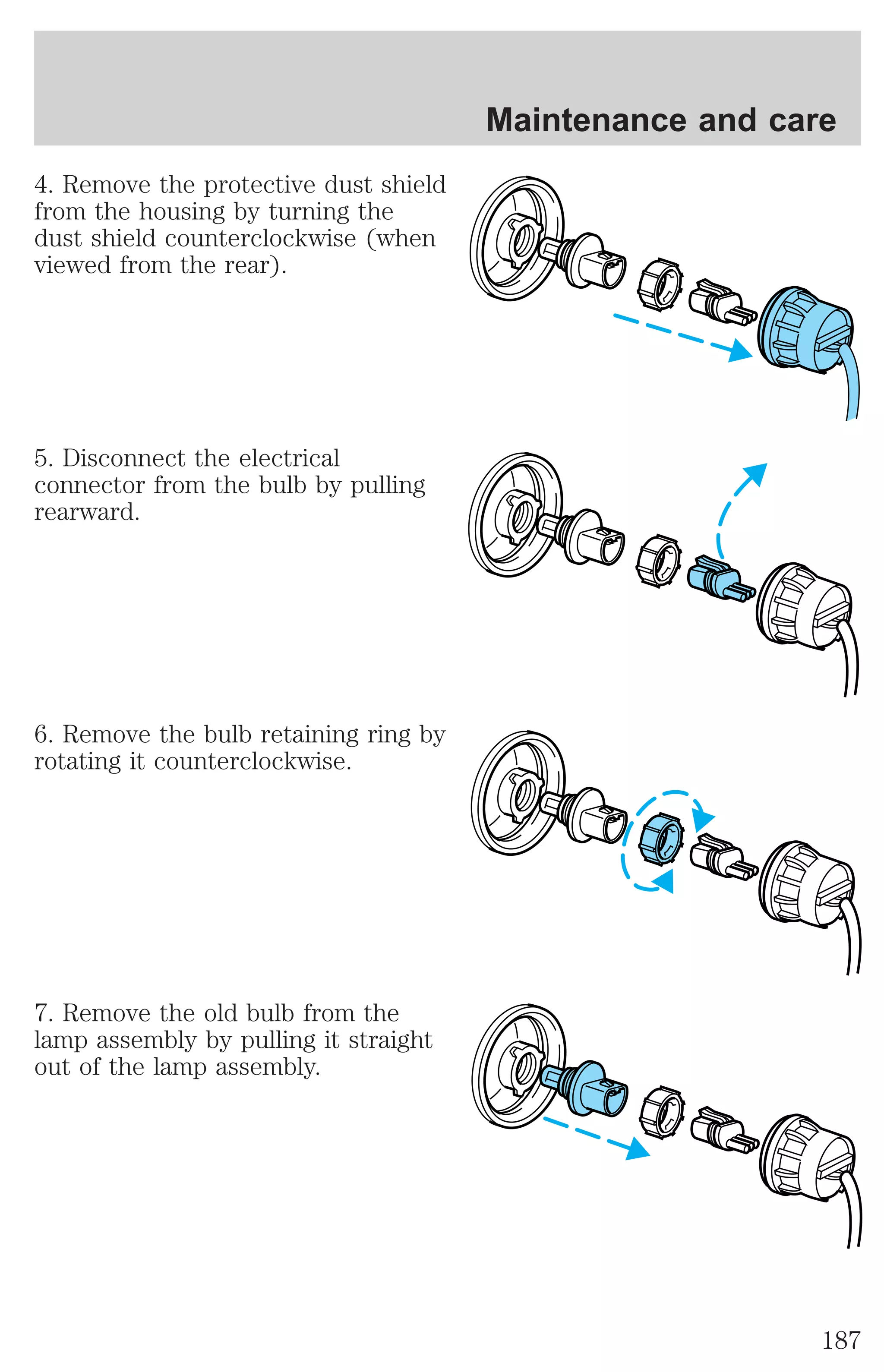 Maintenance and care

4. Remove the protective dust shield from the housing by turning the dust shield counterclockwise (when viewed from the rear).

5. Disconnect the electrical connector from the bulb by pulling rearward.

6. Remove the bulb retaining ring by rotating it counterclockwise.

7. Remove the old bulb from the lamp assembly by pulling it straight out of the lamp assembly.

187