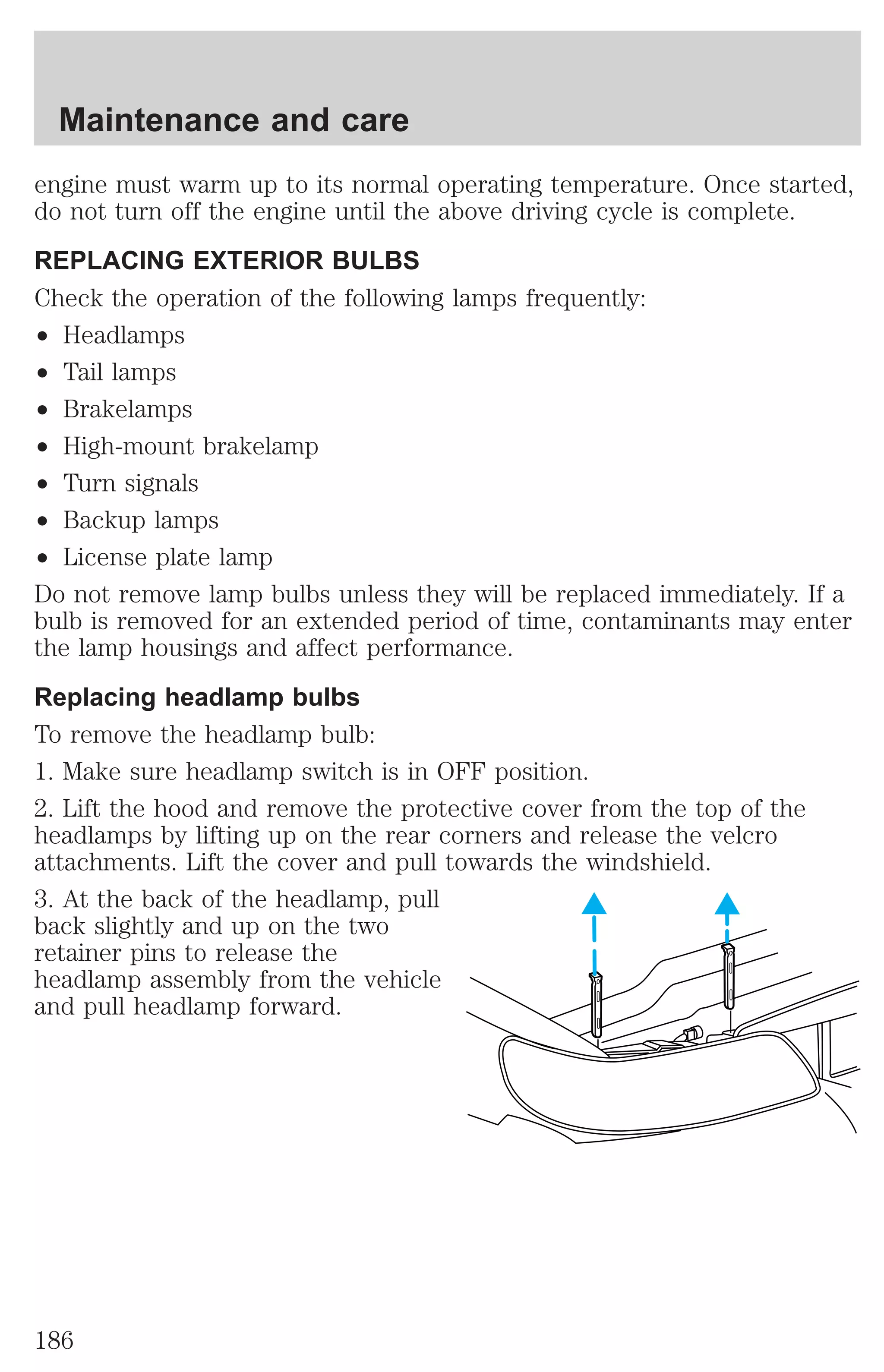 Maintenance and care

engine must warm up to its normal operating temperature. Once started, do not turn off the engine until the above driving cycle is complete.

REPLACING EXTERIOR BULBS

Check the operation of the following lamps frequently:

• Headlamps
• Tail lamps
• Brakelamps
• High-mount brakelamp
• Turn signals
• Backup lamps
• License plate lamp

Do not remove lamp bulbs unless they will be replaced immediately. If a bulb is removed for an extended period of time, contaminants may enter the lamp housings and affect performance.

Replacing headlamp bulbs

To remove the headlamp bulb:

1. Make sure headlamp switch is in OFF position.

2. Lift the hood and remove the protective cover from the top of the headlamps by lifting up on the rear corners and release the velcro attachments. Lift the cover and pull towards the windshield.

3. At the back of the headlamp, pull back slightly and up on the two retainer pins to release the headlamp assembly from the vehicle and pull headlamp forward.

186