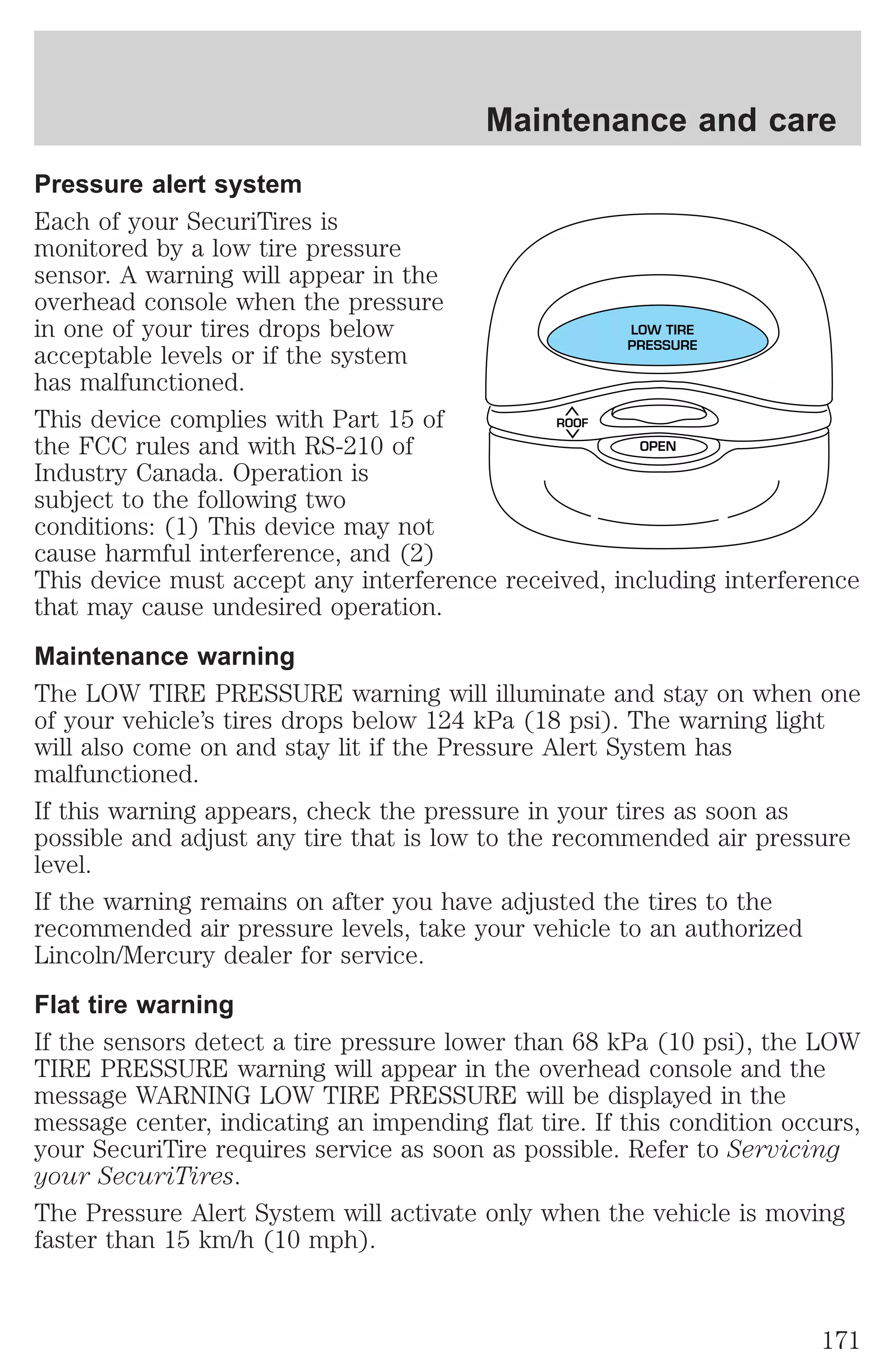 Maintenance and care

Pressure alert system

Each of your SecuriTires is monitored by a low tire pressure sensor. A warning will appear in the overhead console when the pressure in one of your tires drops below acceptable levels or if the system has malfunctioned.

LOW TIRE PRESSURE

ROOF

OPEN

This device complies with Part 15 of the FCC rules and with RS-210 of Industry Canada. Operation is subject to the following two conditions: (1) This device may not cause harmful interference, and (2) This device must accept any interference received, including interference that may cause undesired operation.

Maintenance warning

The LOW TIRE PRESSURE warning will illuminate and stay on when one of your vehicle's tires drops below 124 kPa (18 psi). The warning light will also come on and stay lit if the Pressure Alert System has malfunctioned.

If this warning appears, check the pressure in your tires as soon as possible and adjust any tire that is low to the recommended air pressure level.

If the warning remains on after you have adjusted the tires to the recommended air pressure levels, take your vehicle to an authorized Lincoln/Mercury dealer for service.

Flat tire warning

If the sensors detect a tire pressure lower than 68 kPa (10 psi), the LOW TIRE PRESSURE warning will appear in the overhead console and the message WARNING LOW TIRE PRESSURE will be displayed in the message center, indicating an impending flat tire. If this condition occurs, your SecuriTire requires service as soon as possible. Refer to Servicing your SecuriTires.

The Pressure Alert System will activate only when the vehicle is moving faster than 15 km/h (10 mph).

171