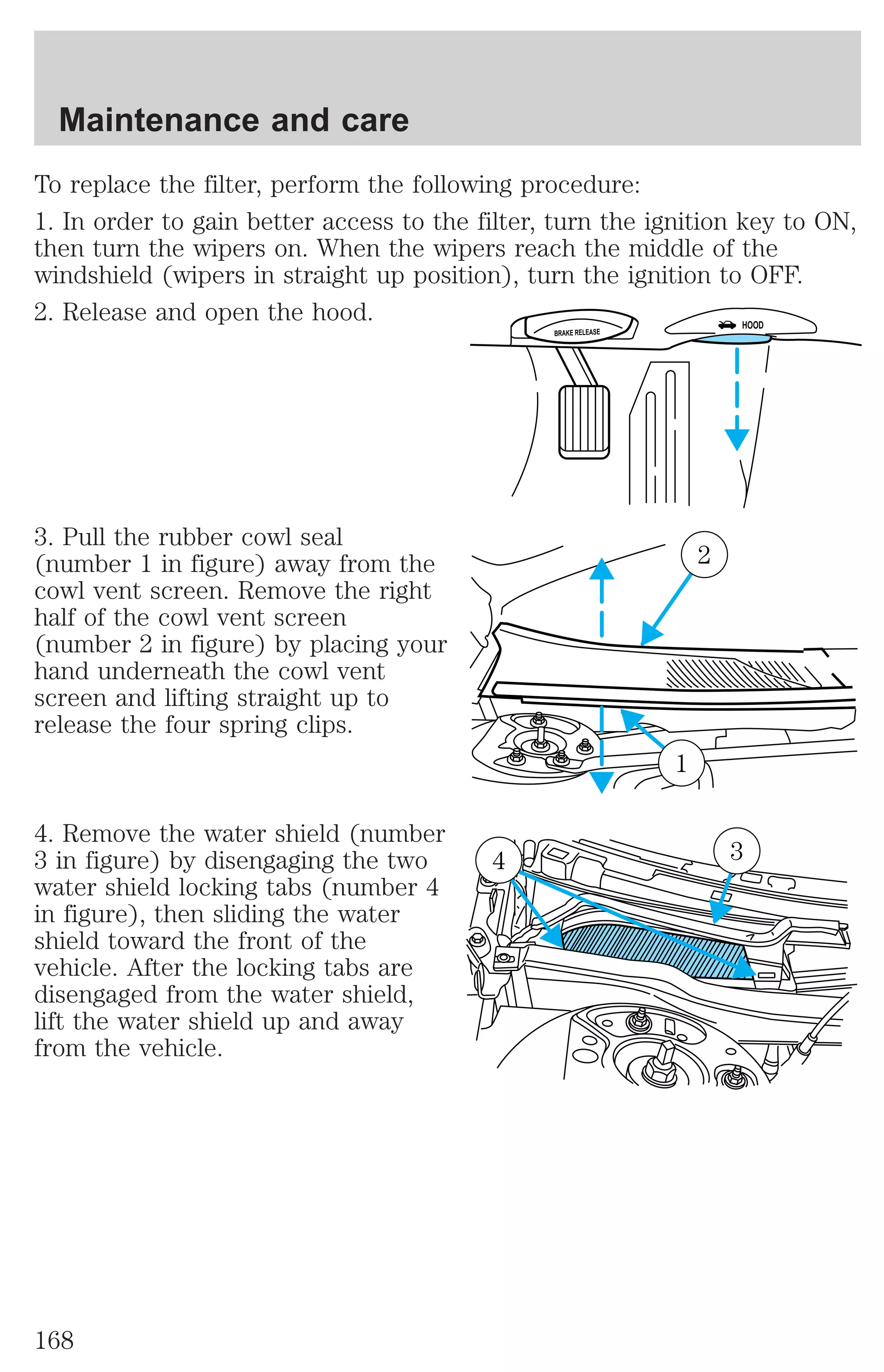 Maintenance and care

To replace the filter, perform the following procedure:

1. In order to gain better access to the filter, turn the ignition key to ON, then turn the wipers on. When the wipers reach the middle of the windshield (wipers in straight up position), turn the ignition to OFF.

2. Release and open the hood.

BRAKE RELEASE

HOOD

3. Pull the rubber cowl seal (number 1 in figure) away from the cowl vent screen. Remove the right half of the cowl vent screen (number 2 in figure) by placing your hand underneath the cowl vent screen and lifting straight up to release the four spring clips.

2

1

4. Remove the water shield (number 3 in figure) by disengaging the two water shield locking tabs (number 4 in figure), then sliding the water shield toward the front of the vehicle. After the locking tabs are disengaged from the water shield, lift the water shield up and away from the vehicle.

4

3

168