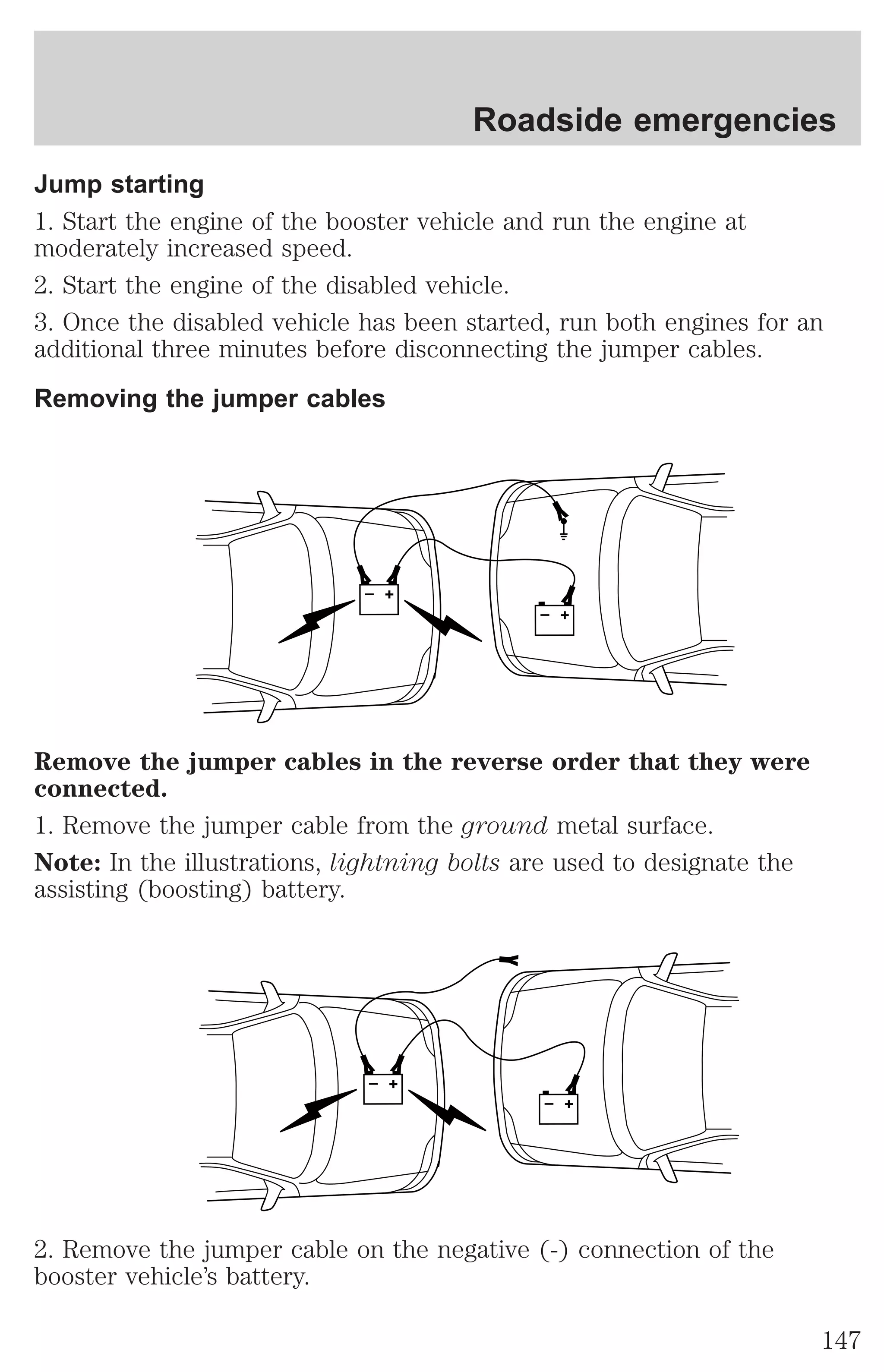 Roadside emergencies

Jump starting

1. Start the engine of the booster vehicle and run the engine at moderately increased speed.

2. Start the engine of the disabled vehicle.

3. Once the disabled vehicle has been started, run both engines for an additional three minutes before disconnecting the jumper cables.

Removing the jumper cables

− +

− +

Remove the jumper cables in the reverse order that they were connected.

1. Remove the jumper cable from the ground metal surface.

Note: In the illustrations, lightning bolts are used to designate the assisting (boosting) battery.

− +

− +

2. Remove the jumper cable on the negative (-) connection of the booster vehicle's battery.

147