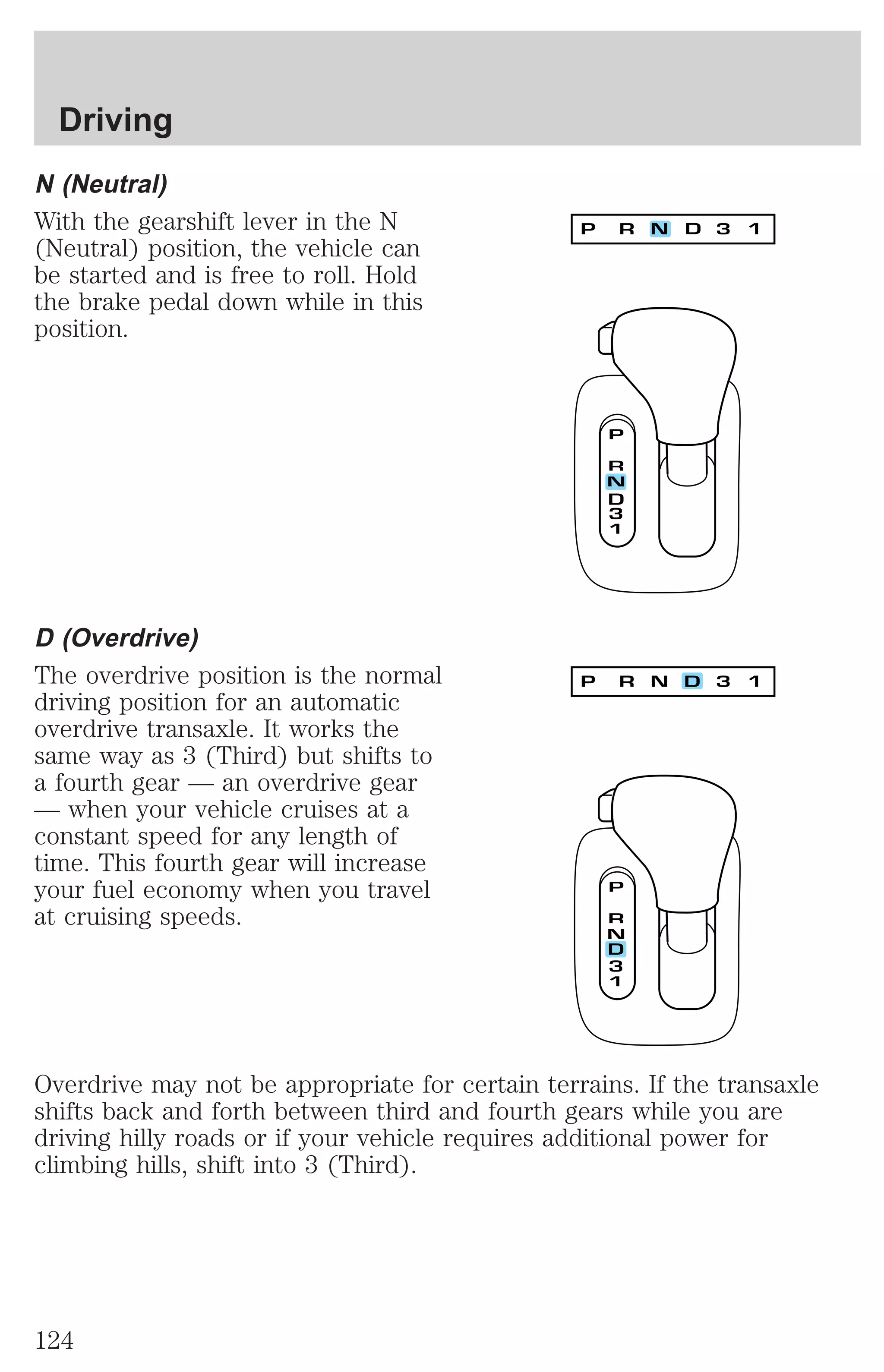 Driving

N (Neutral)

With the gearshift lever in the N (Neutral) position, the vehicle can be started and is free to roll. Hold the brake pedal down while in this position.

P R N D 3 1

P
R
N
D
3
1

D (Overdrive)

The overdrive position is the normal driving position for an automatic overdrive transaxle. It works the same way as 3 (Third) but shifts to a fourth gear — an overdrive gear — when your vehicle cruises at a constant speed for any length of time. This fourth gear will increase your fuel economy when you travel at cruising speeds.

P R N D 3 1

P
R
N
D
3
1

Overdrive may not be appropriate for certain terrains. If the transaxle shifts back and forth between third and fourth gears while you are driving hilly roads or if your vehicle requires additional power for climbing hills, shift into 3 (Third).

124