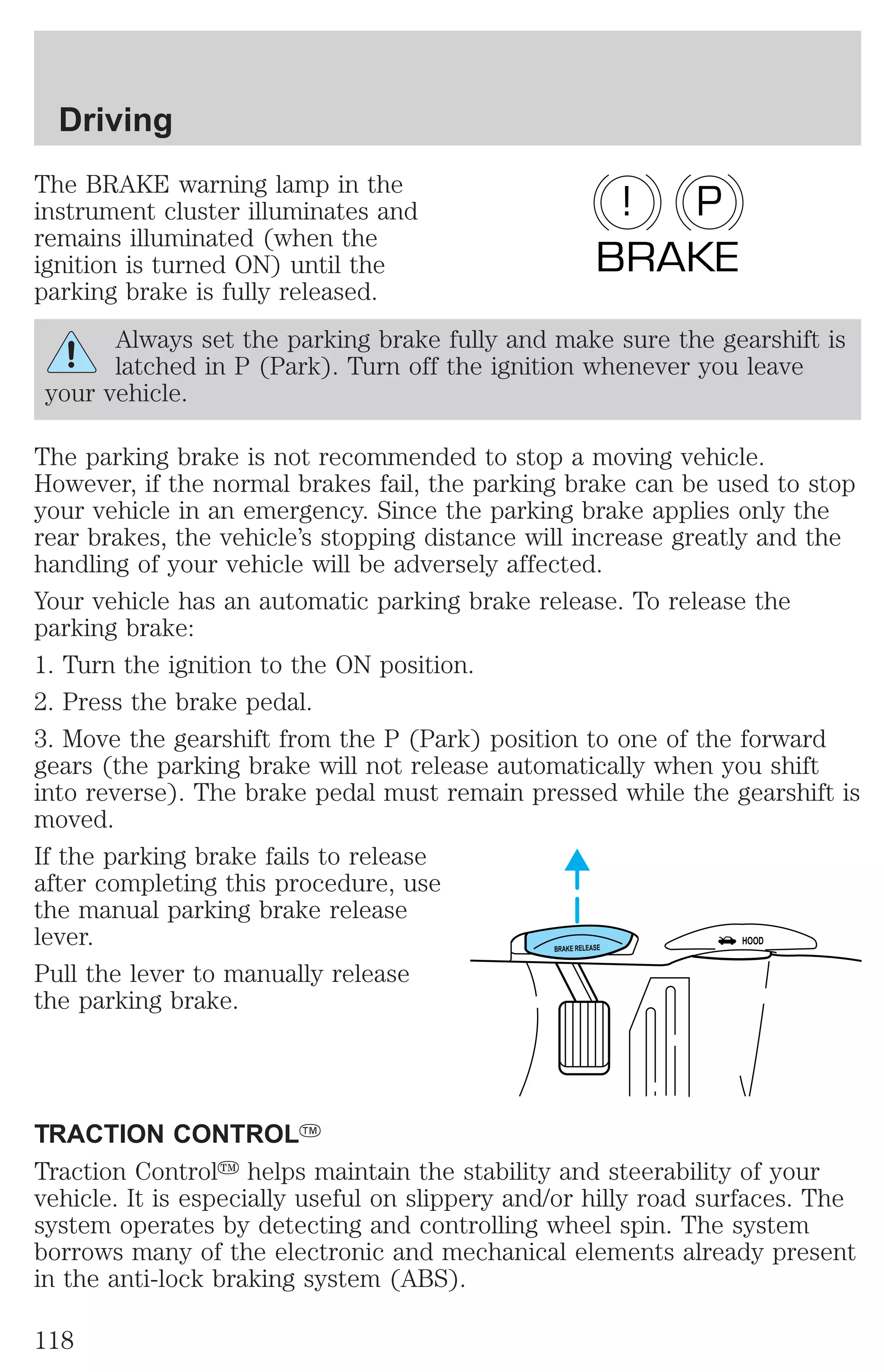 Driving

The BRAKE warning lamp in the instrument cluster illuminates and remains illuminated (when the ignition is turned ON) until the parking brake is fully released.

! P
BRAKE

Always set the parking brake fully and make sure the gearshift is latched in P (Park). Turn off the ignition whenever you leave your vehicle.

The parking brake is not recommended to stop a moving vehicle. However, if the normal brakes fail, the parking brake can be used to stop your vehicle in an emergency. Since the parking brake applies only the rear brakes, the vehicle's stopping distance will increase greatly and the handling of your vehicle will be adversely affected.

Your vehicle has an automatic parking brake release. To release the parking brake:

1. Turn the ignition to the ON position.

2. Press the brake pedal.

3. Move the gearshift from the P (Park) position to one of the forward gears (the parking brake will not release automatically when you shift into reverse). The brake pedal must remain pressed while the gearshift is moved.

If the parking brake fails to release after completing this procedure, use the manual parking brake release lever.

Pull the lever to manually release the parking brake.

BRAKE RELEASE
HOOD

TRACTION CONTROL™

Traction Control™ helps maintain the stability and steerability of your vehicle. It is especially useful on slippery and/or hilly road surfaces. The system operates by detecting and controlling wheel spin. The system borrows many of the electronic and mechanical elements already present in the anti-lock braking system (ABS).

118