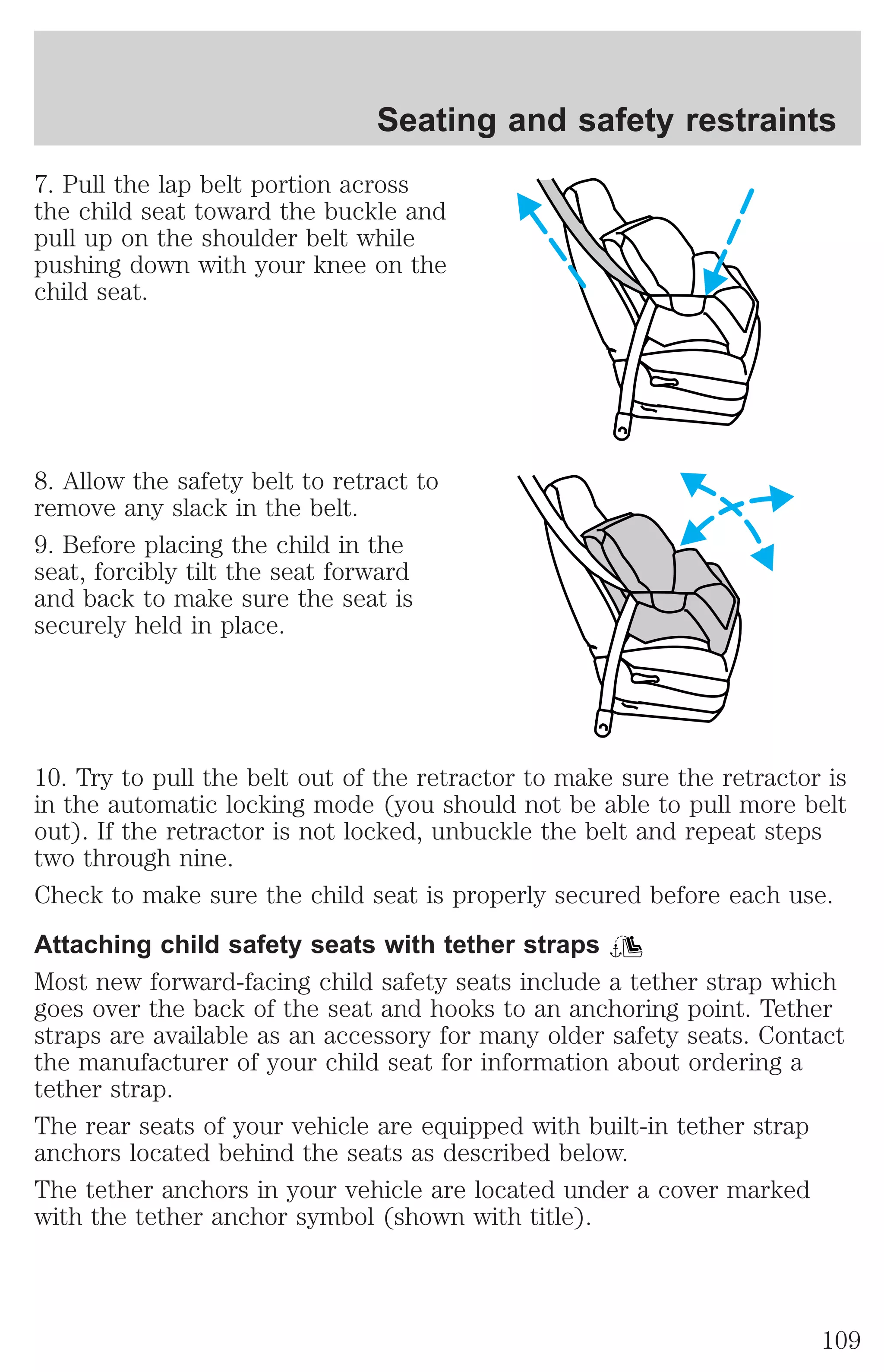 Seating and safety restraints

7. Pull the lap belt portion across the child seat toward the buckle and pull up on the shoulder belt while pushing down with your knee on the child seat.

8. Allow the safety belt to retract to remove any slack in the belt.

9. Before placing the child in the seat, forcibly tilt the seat forward and back to make sure the seat is securely held in place.

10. Try to pull the belt out of the retractor to make sure the retractor is in the automatic locking mode (you should not be able to pull more belt out). If the retractor is not locked, unbuckle the belt and repeat steps two through nine.

Check to make sure the child seat is properly secured before each use.

Attaching child safety seats with tether straps

Most new forward-facing child safety seats include a tether strap which goes over the back of the seat and hooks to an anchoring point. Tether straps are available as an accessory for many older safety seats. Contact the manufacturer of your child seat for information about ordering a tether strap.

The rear seats of your vehicle are equipped with built-in tether strap anchors located behind the seats as described below.

The tether anchors in your vehicle are located under a cover marked with the tether anchor symbol (shown with title).

109