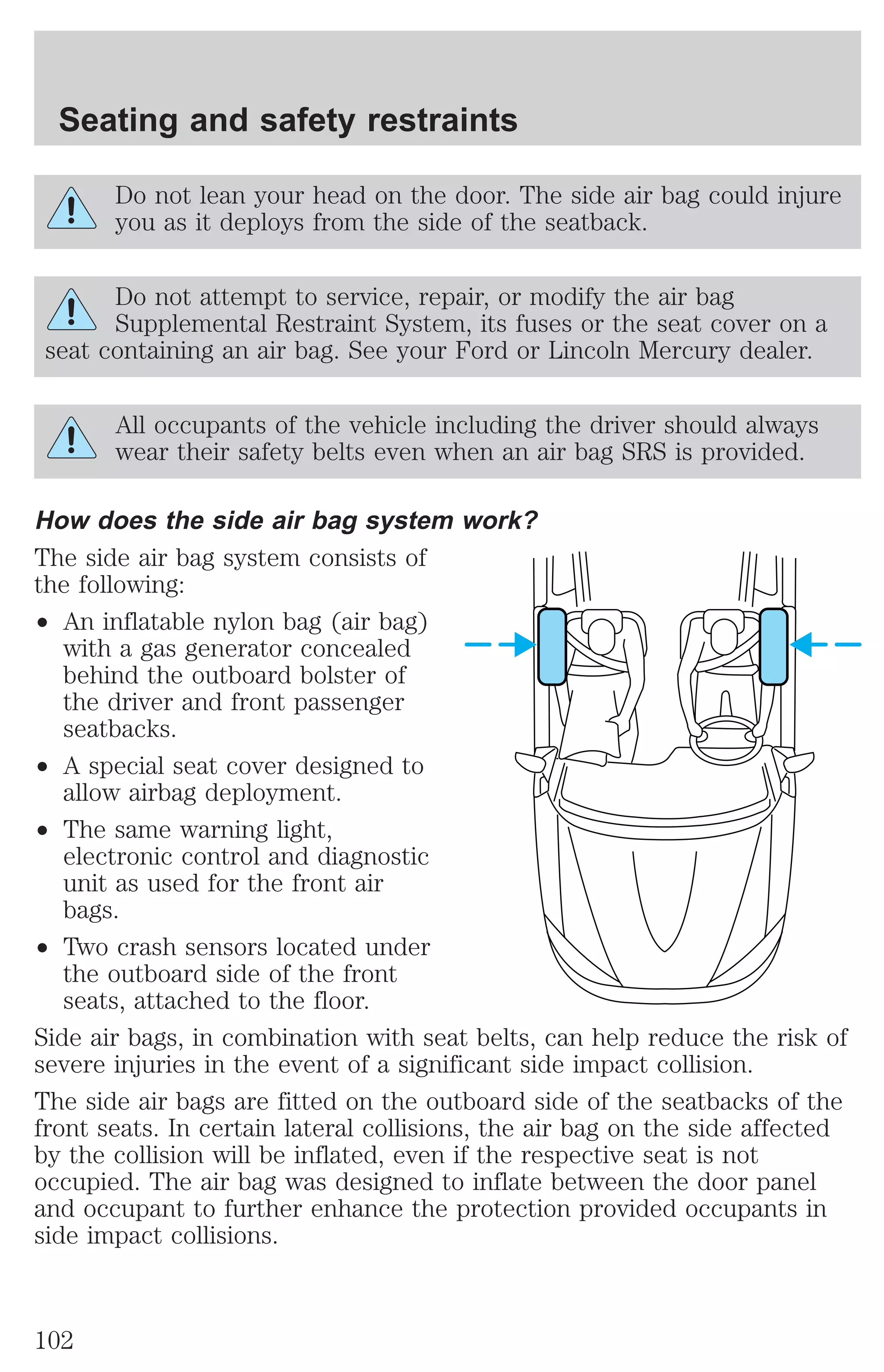 Seating and safety restraints

Do not lean your head on the door. The side air bag could injure you as it deploys from the side of the seatback.

Do not attempt to service, repair, or modify the air bag Supplemental Restraint System, its fuses or the seat cover on a seat containing an air bag. See your Ford or Lincoln Mercury dealer.

All occupants of the vehicle including the driver should always wear their safety belts even when an air bag SRS is provided.

How does the side air bag system work?

The side air bag system consists of the following:

• An inflatable nylon bag (air bag) with a gas generator concealed behind the outboard bolster of the driver and front passenger seatbacks.

• A special seat cover designed to allow airbag deployment.

• The same warning light, electronic control and diagnostic unit as used for the front air bags.

• Two crash sensors located under the outboard side of the front seats, attached to the floor.

Side air bags, in combination with seat belts, can help reduce the risk of severe injuries in the event of a significant side impact collision.

The side air bags are fitted on the outboard side of the seatbacks of the front seats. In certain lateral collisions, the air bag on the side affected by the collision will be inflated, even if the respective seat is not occupied. The air bag was designed to inflate between the door panel and occupant to further enhance the protection provided occupants in side impact collisions.

102