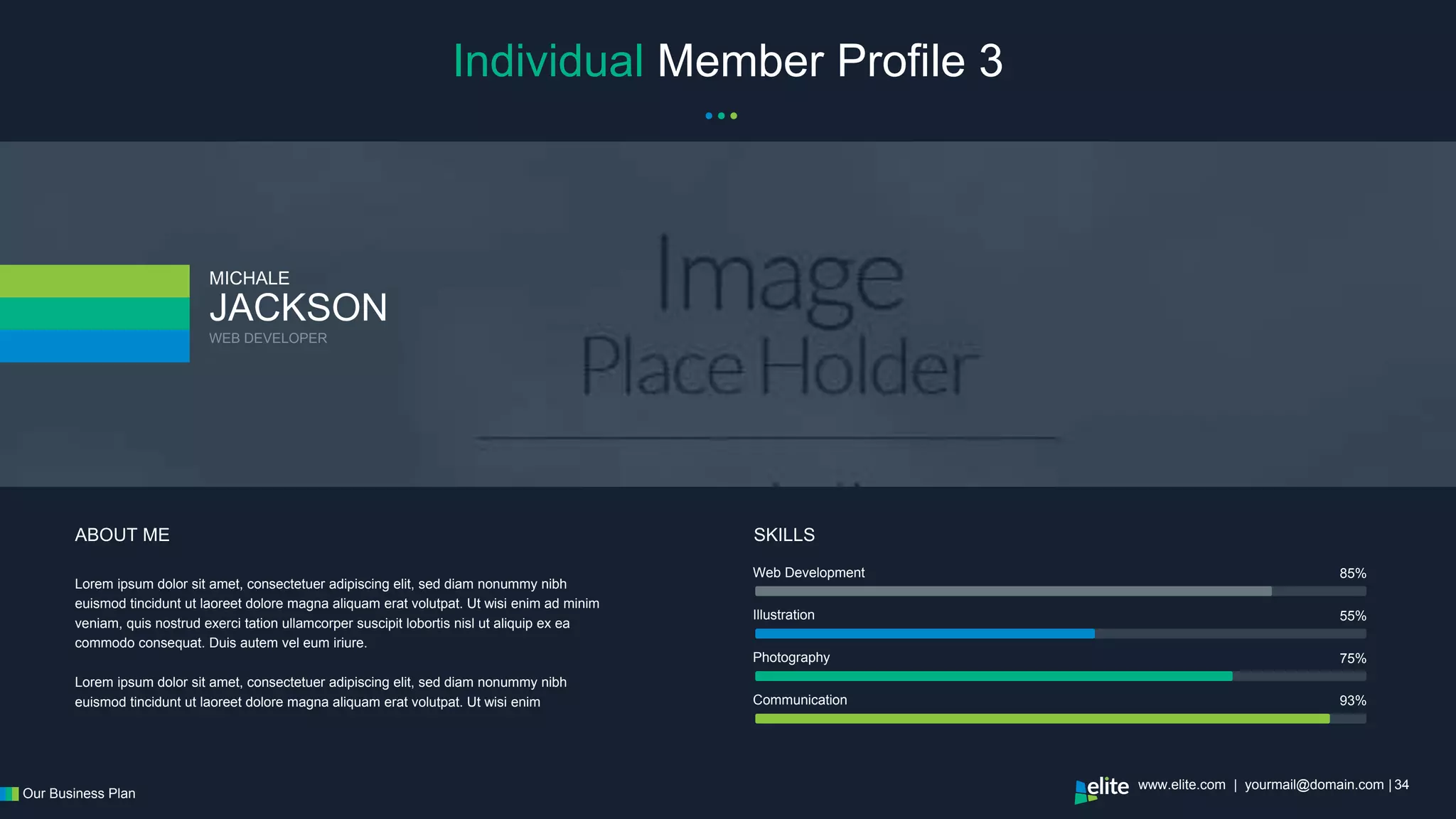 Individual Member Profile 3

MICHALE
JACKSON
WEB DEVELOPER

Image
Place Holder

ABOUT ME

Lorem ipsum dolor sit amet, consectetuer adipiscing elit, sed diam nonummy nibh euismod tincidunt ut laoreet dolore magna aliquam erat volutpat. Ut wisi enim ad minim veniam, quis nostrud exerci tation ullamcorper suscipit lobortis nisl ut aliquip ex ea commodo consequat. Duis autem vel eum iriure.

Lorem ipsum dolor sit amet, consectetuer adipiscing elit, sed diam nonummy nibh euismod tincidunt ut laoreet dolore magna aliquam erat volutpat. Ut wisi enim

SKILLS

Web Development 85%

Illustration 55%

Photography 75%

Communication 93%

Our Business Plan

elite www.elite.com | yourmail@domain.com | 34