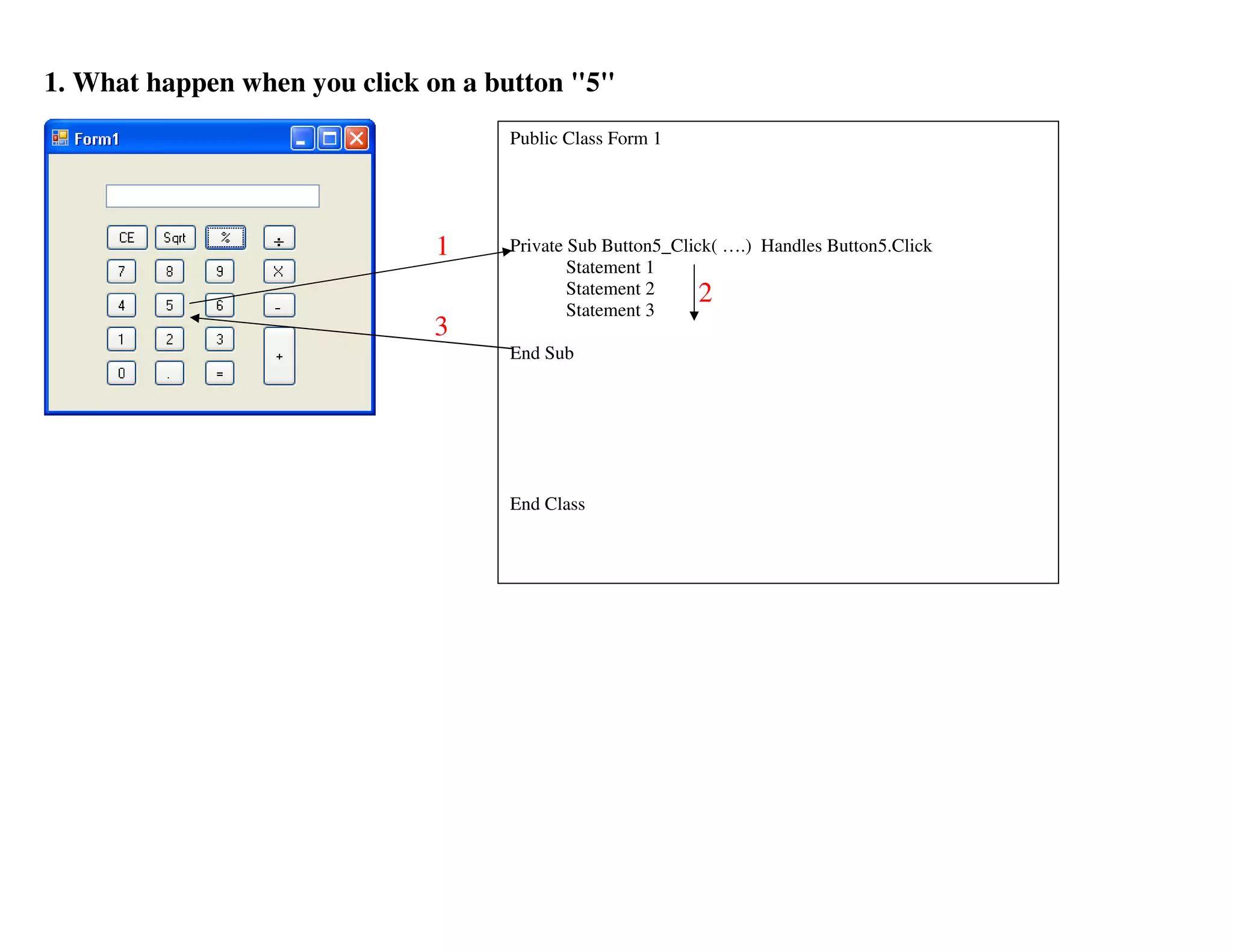 1. What happen when you click on a button "5"

Form1

CE Sqrt % ÷
7 8 9 X
4 5 6 -
1 2 3 +
0 . =

1

3

Public Class Form 1

Private Sub Button5_Click( ….) Handles Button5.Click
Statement 1
Statement 2
Statement 3

2

End Sub

End Class