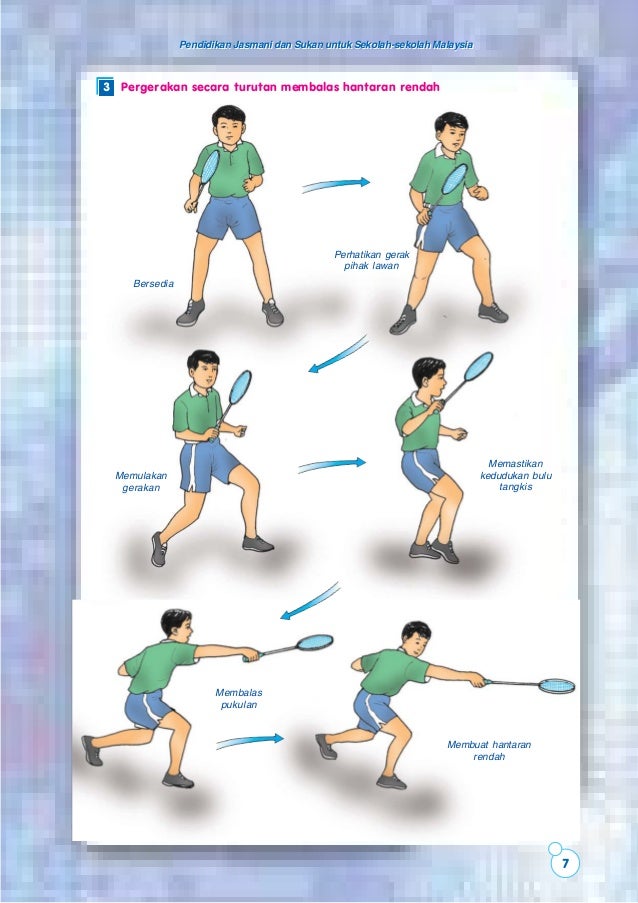 Pendidikan Jasmani dan Sukan untuk Sekolah-sekolah Malaysia

3 Pergerakan secara turutan membalas hantaran rendah

Bersedia

Perhatikan gerak pihak lawan

Memulakan gerakan

Memastikan kedudukan bulu tangkis

Membalas pukulan

Membuat hantaran rendah

7