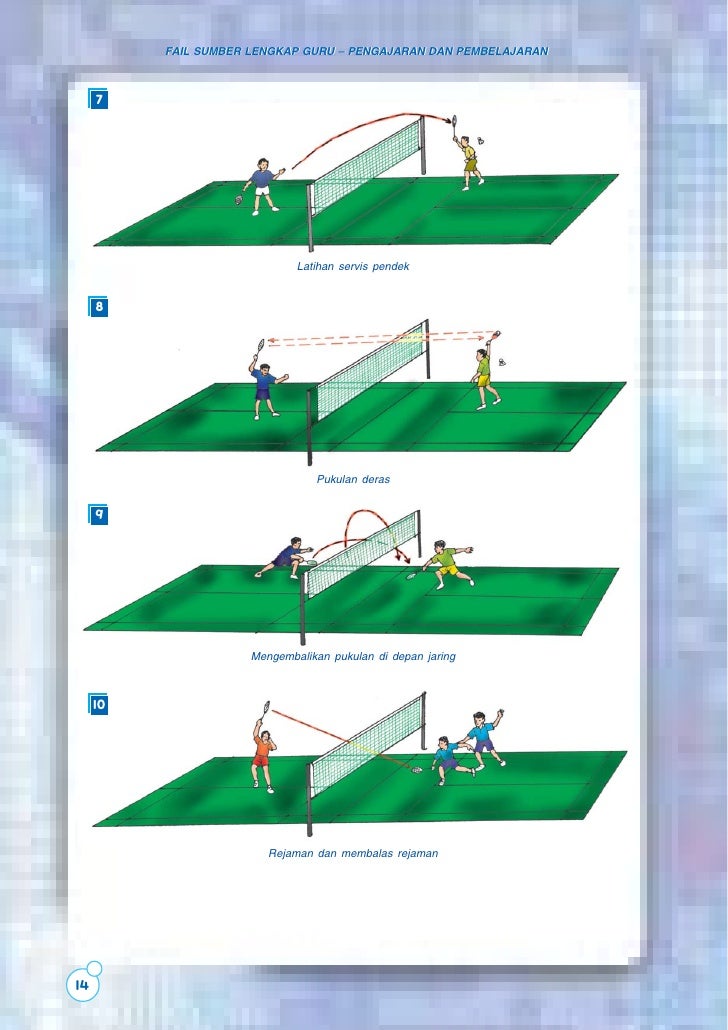 FAIL SUMBER LENGKAP GURU – PENGAJARAN DAN PEMBELAJARAN

7

Latihan servis pendek

8

Pukulan deras

9

Mengembalikan pukulan di depan jaring

10

Rejaman dan membalas rejaman

14