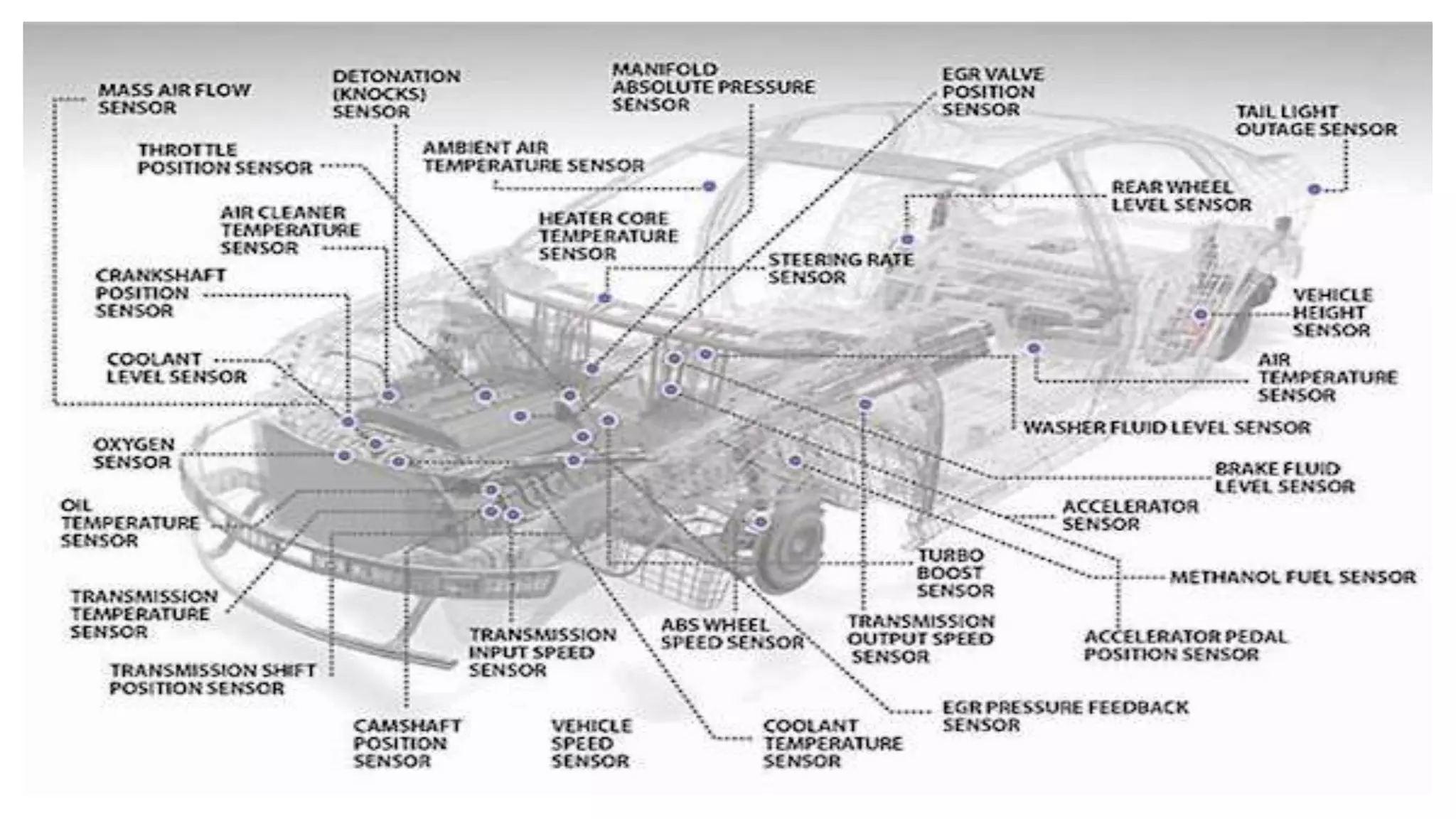 MASS AIR FLOW SENSOR

DETONATION (KNOCKS) SENSOR

MANIFOLD ABSOLUTE PRESSURE SENSOR

EGR VALVE POSITION SENSOR

TAIL LIGHT OUTAGE SENSOR

THROTTLE POSITION SENSOR

AMBIENT AIR TEMPERATURE SENSOR

REAR WHEEL LEVEL SENSOR

AIR CLEANER TEMPERATURE SENSOR

HEATER CORE TEMPERATURE SENSOR

STEERING RATE SENSOR

CRANKSHAFT POSITION SENSOR

VEHICLE HEIGHT SENSOR

COOLANT LEVEL SENSOR

AIR TEMPERATURE SENSOR

WASHER FLUID LEVEL SENSOR

OXYGEN SENSOR

BRAKE FLUID LEVEL SENSOR

OIL TEMPERATURE SENSOR

ACCELERATOR SENSOR

TURBO BOOST SENSOR

METHANOL FUEL SENSOR

TRANSMISSION TEMPERATURE SENSOR

TRANSMISSION INPUT SPEED SENSOR

ABS WHEEL SPEED SENSOR

TRANSMISSION OUTPUT SPEED SENSOR

ACCELERATOR PEDAL POSITION SENSOR

TRANSMISSION SHIFT POSITION SENSOR

EGR PRESSURE FEEDBACK SENSOR

CAMSHAFT POSITION SENSOR

VEHICLE SPEED SENSOR

COOLANT TEMPERATURE SENSOR