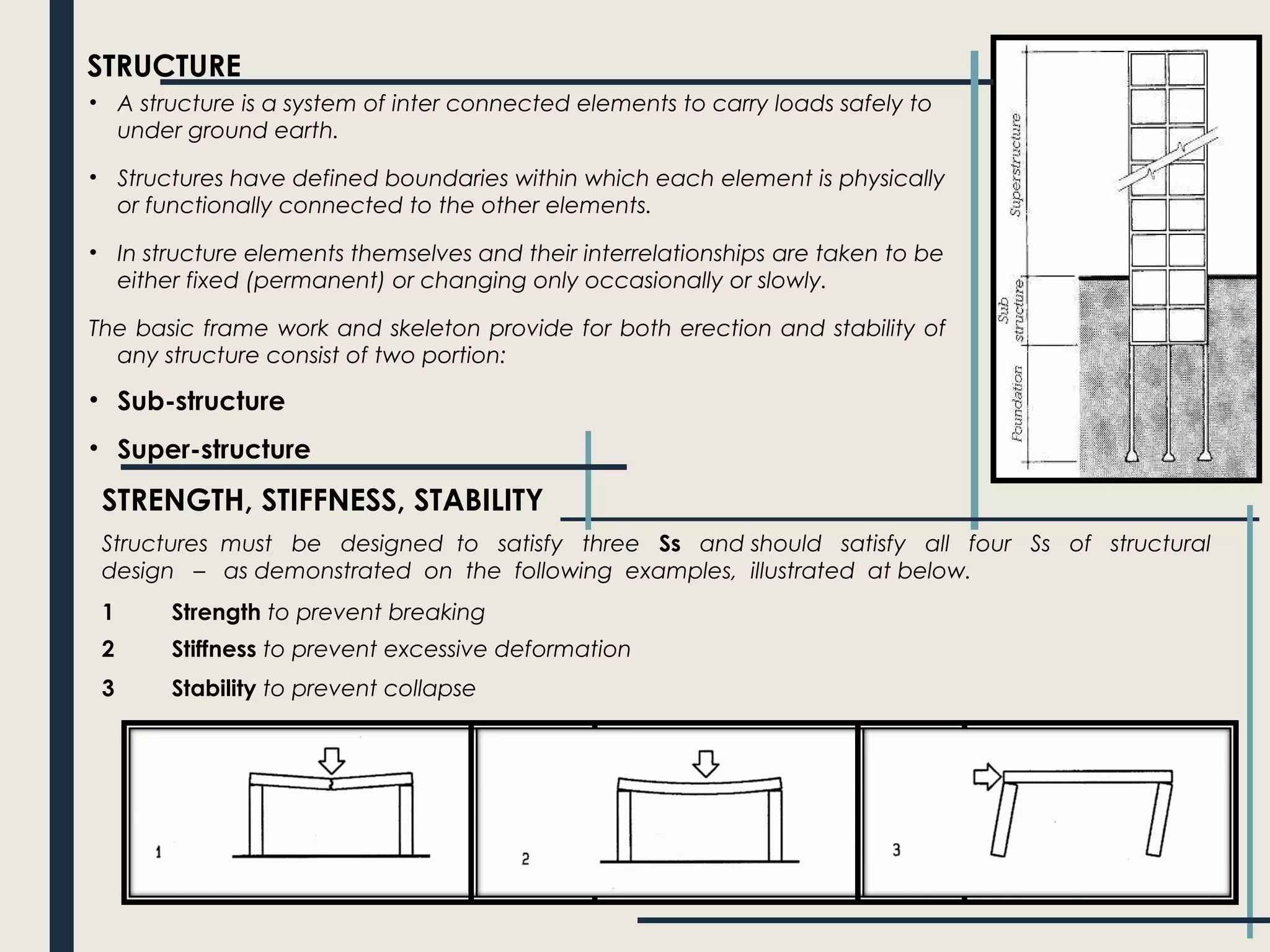 STRUCTURE

• A structure is a system of inter connected elements to carry loads safely to under ground earth.

• Structures have defined boundaries within which each element is physically or functionally connected to the other elements.

• In structure elements themselves and their interrelationships are taken to be either fixed (permanent) or changing only occasionally or slowly.

The basic frame work and skeleton provide for both erection and stability of any structure consist of two portion:

• Sub-structure

• Super-structure

Superstructure

Sub structure

Foundation

STRENGTH, STIFFNESS, STABILITY

Structures must be designed to satisfy three Ss and should satisfy all four Ss of structural design – as demonstrated on the following examples, illustrated at below.

1 Strength to prevent breaking

2 Stiffness to prevent excessive deformation

3 Stability to prevent collapse

1

2

3