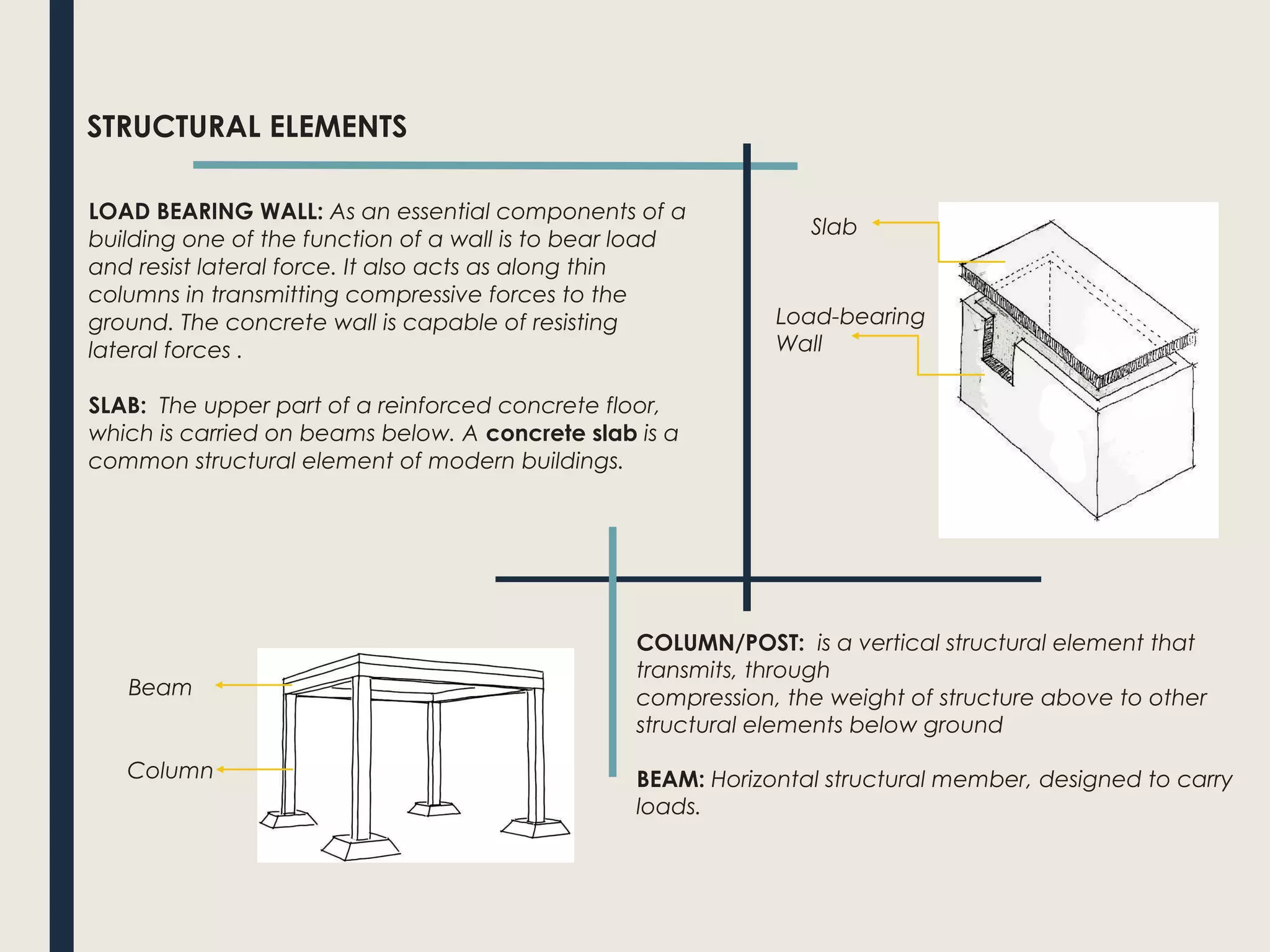 STRUCTURAL ELEMENTS

LOAD BEARING WALL: As an essential components of a building one of the function of a wall is to bear load and resist lateral force. It also acts as along thin columns in transmitting compressive forces to the ground. The concrete wall is capable of resisting lateral forces .

SLAB: The upper part of a reinforced concrete floor, which is carried on beams below. A concrete slab is a common structural element of modern buildings.

Slab

Load-bearing Wall

Beam

Column

COLUMN/POST: is a vertical structural element that transmits, through compression, the weight of structure above to other structural elements below ground

BEAM: Horizontal structural member, designed to carry loads.