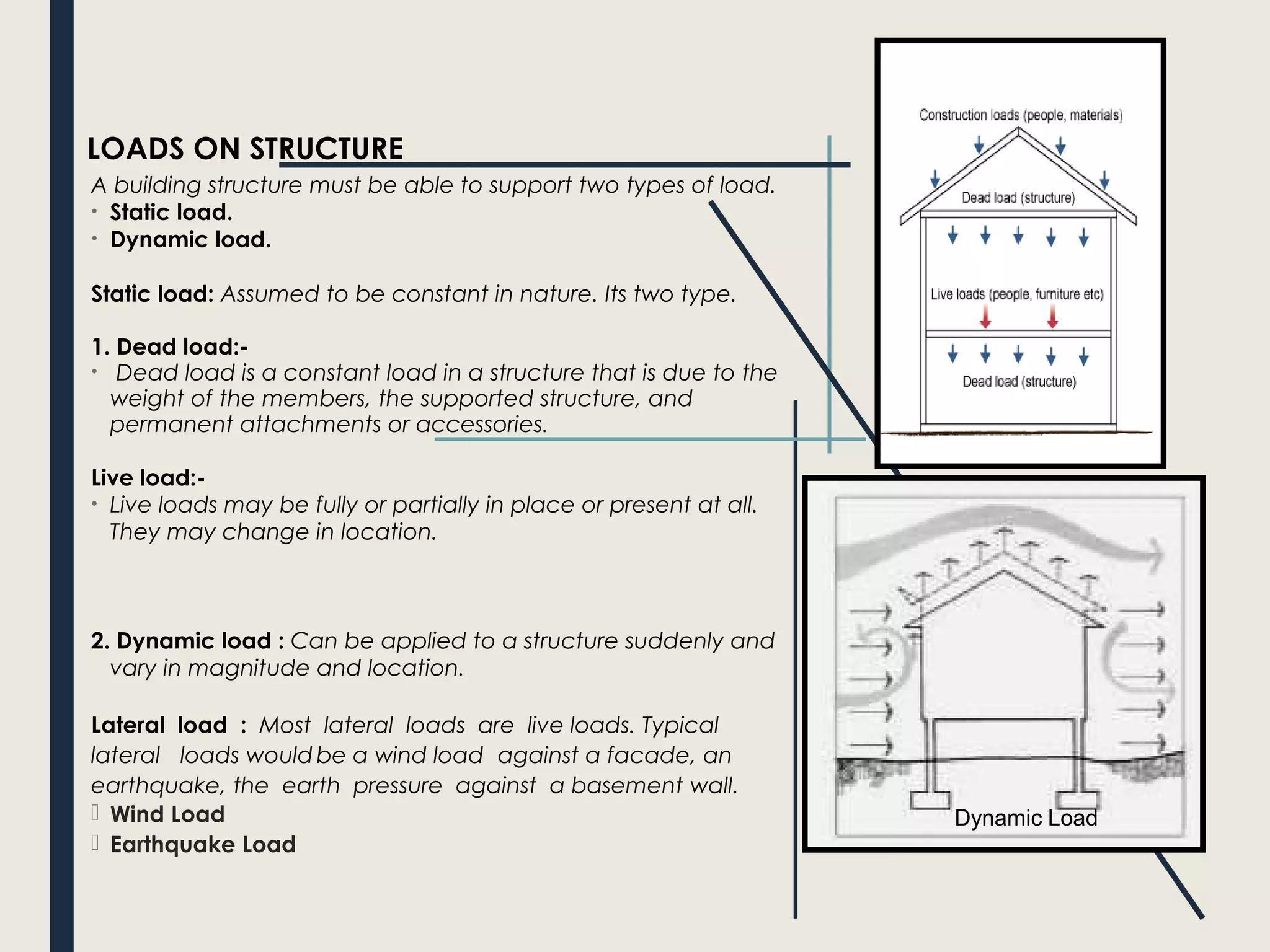 LOADS ON STRUCTURE

A building structure must be able to support two types of load.
• Static load.
• Dynamic load.

Static load: Assumed to be constant in nature. Its two type.

1. Dead load:-
• Dead load is a constant load in a structure that is due to the weight of the members, the supported structure, and permanent attachments or accessories.

Live load:-
• Live loads may be fully or partially in place or present at all. They may change in location.

2. Dynamic load : Can be applied to a structure suddenly and vary in magnitude and location.

Lateral load : Most lateral loads are live loads. Typical lateral loads would be a wind load against a facade, an earthquake, the earth pressure against a basement wall.
 Wind Load
 Earthquake Load

Construction loads (people, materials)
Dead load (structure)
Live loads (people, furniture etc)
Dead load (structure)

Dynamic Load