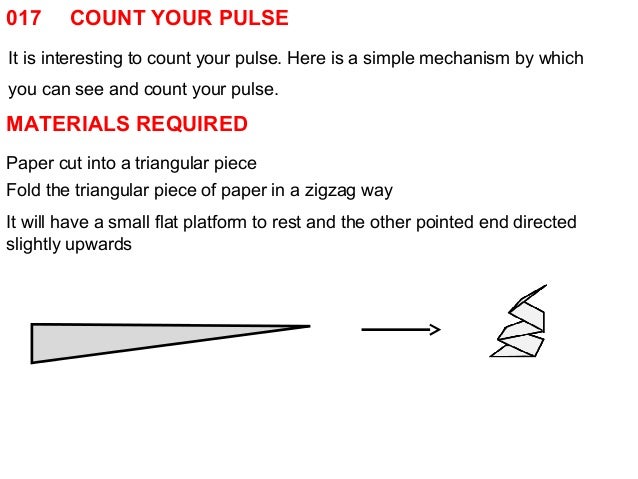 017 COUNT YOUR PULSE

It is interesting to count your pulse. Here is a simple mechanism by which you can see and count your pulse.

MATERIALS REQUIRED

Paper cut into a triangular piece

Fold the triangular piece of paper in a zigzag way

It will have a small flat platform to rest and the other pointed end directed slightly upwards