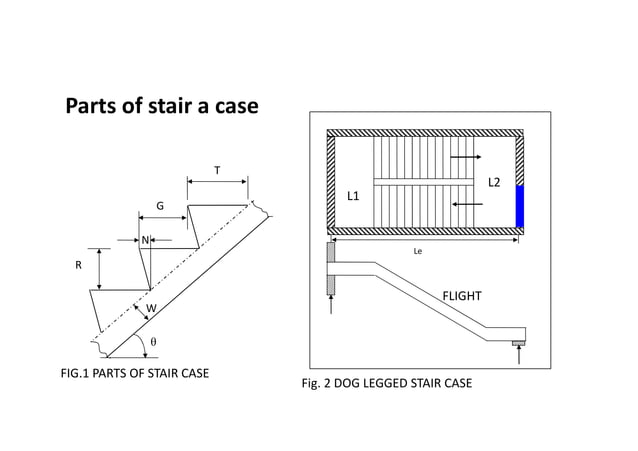 Parts of stair a case

T

G

N

R

W

θ

FIG.1 PARTS OF STAIR CASE

L1

L2

Le

FLIGHT

Fig. 2 DOG LEGGED STAIR CASE