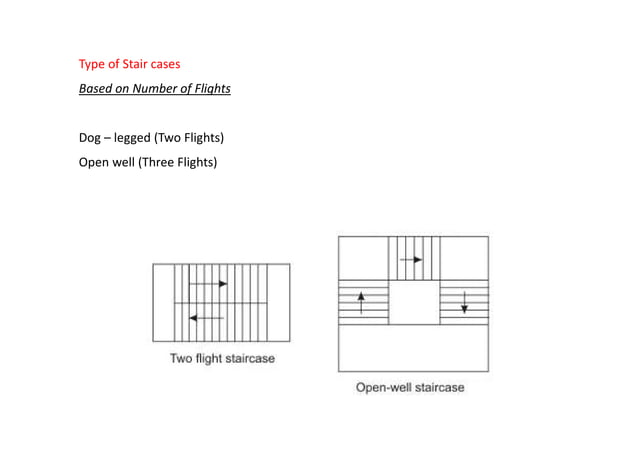 Type of Stair cases

Based on Number of Flights

Dog – legged (Two Flights)

Open well (Three Flights)

Two flight staircase

Open-well staircase