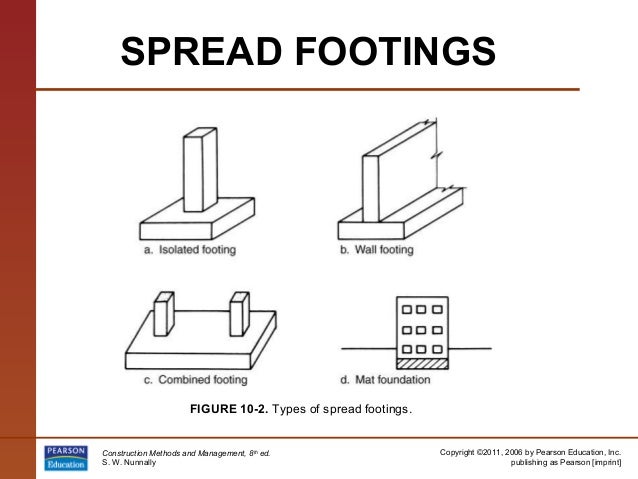 SPREAD FOOTINGS

a. Isolated footing

b. Wall footing

c. Combined footing

d. Mat foundation

FIGURE 10-2. Types of spread footings.

PEARSON Education

Construction Methods and Management, 8th ed.
S. W. Nunnally

Copyright ©2011, 2006 by Pearson Education, Inc.
publishing as Pearson [imprint]