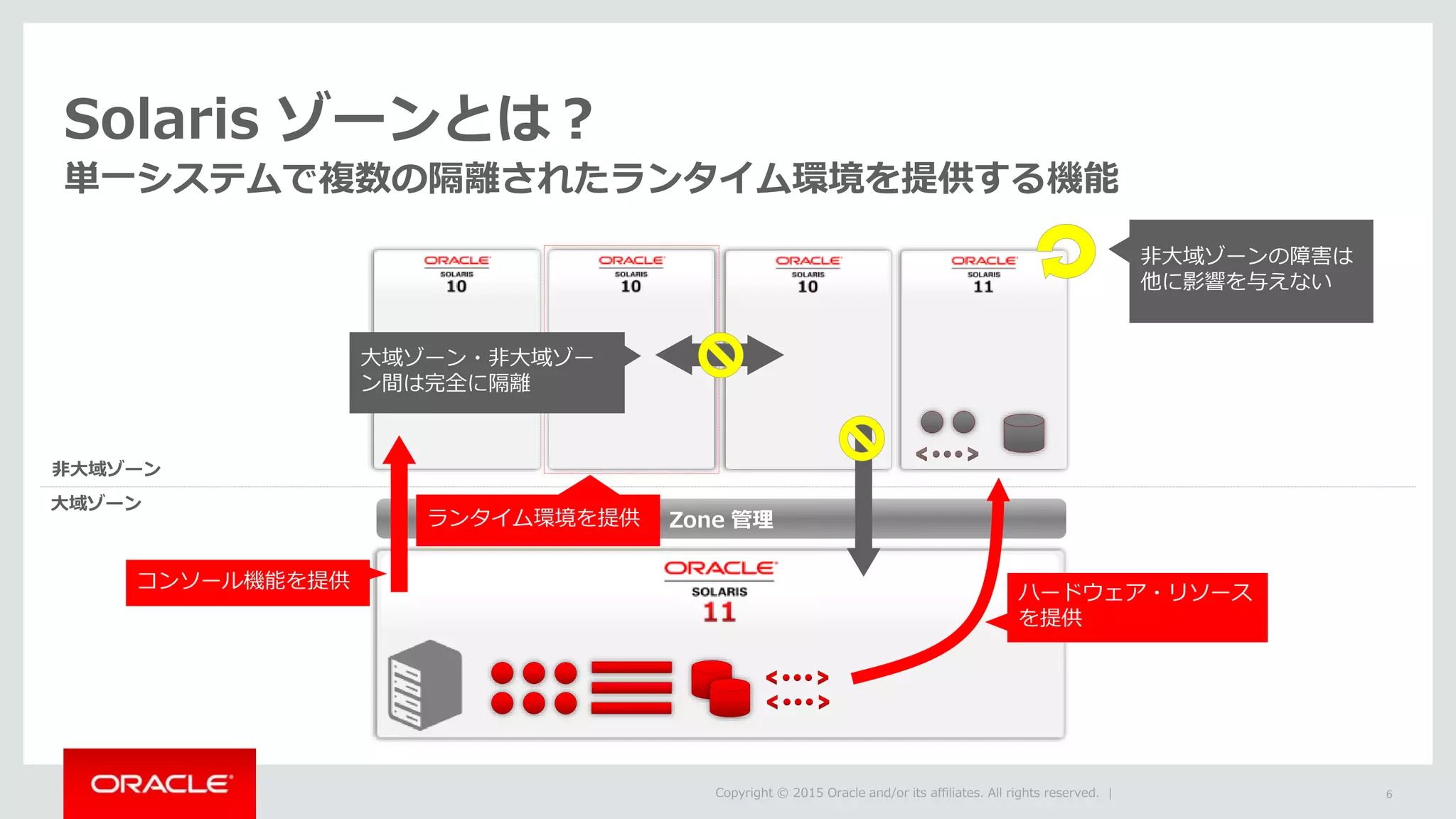 Solaris ゾーンとは？

単一システムで複数の隔離されたランタイム環境を提供する機能

ORACLE SOLARIS 10

ORACLE SOLARIS 10

ORACLE SOLARIS 10

ORACLE SOLARIS 11

非大域ゾーンの障害は他に影響を与えない

大域ゾーン・非大域ゾーン間は完全に隔離

非大域ゾーン

大域ゾーン

ランタイム環境を提供

Zone 管理

コンソール機能を提供

ORACLE SOLARIS 11

ハードウェア・リソースを提供

ORACLE

Copyright © 2015 Oracle and/or its affiliates. All rights reserved. |

6