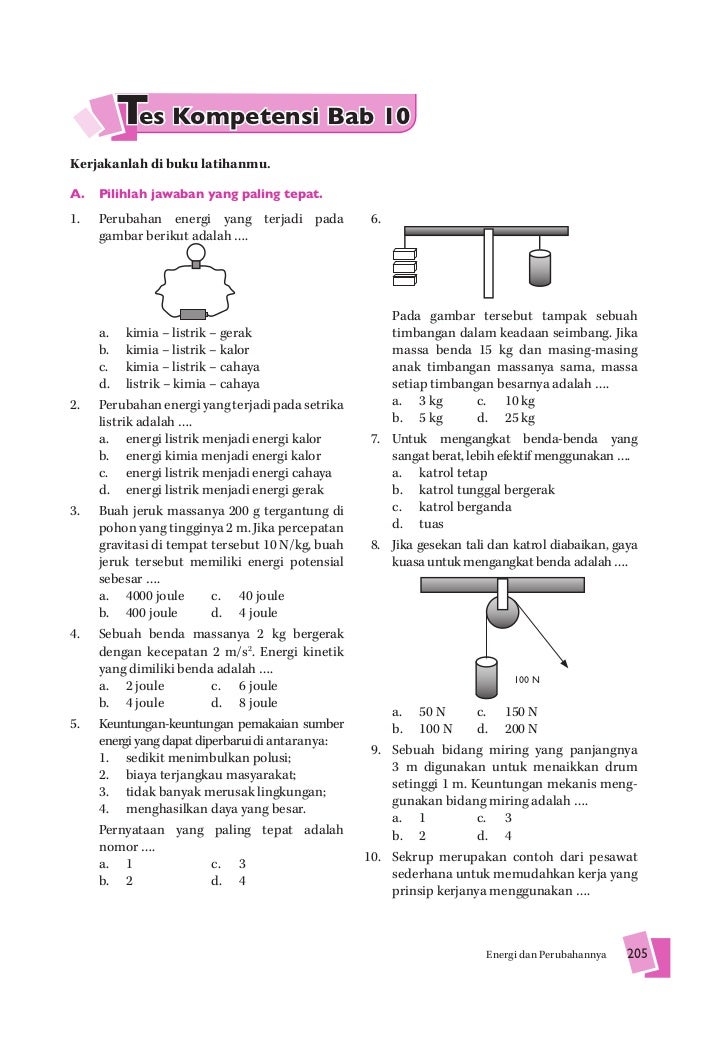 Tes Kompetensi Bab 10

Kerjakanlah di buku latihanmu.

A. Pilihlah jawaban yang paling tepat.

1. Perubahan energi yang terjadi pada gambar berikut adalah ....

a. kimia – listrik – gerak
b. kimia – listrik – kalor
c. kimia – listrik – cahaya
d. listrik – kimia – cahaya

2. Perubahan energi yang terjadi pada setrika listrik adalah ....
a. energi listrik menjadi energi kalor
b. energi kimia menjadi energi kalor
c. energi listrik menjadi energi cahaya
d. energi listrik menjadi energi gerak

3. Buah jeruk massanya 200 g tergantung di pohon yang tingginya 2 m. Jika percepatan gravitasi di tempat tersebut 10 N/kg, buah jeruk tersebut memiliki energi potensial sebesar ....
a. 4000 joule c. 40 joule
b. 400 joule d. 4 joule

4. Sebuah benda massanya 2 kg bergerak dengan kecepatan 2 m/s$^2$. Energi kinetik yang dimiliki benda adalah ....
a. 2 joule c. 6 joule
b. 4 joule d. 8 joule

5. Keuntungan-keuntungan pemakaian sumber energi yang dapat diperbarui di antaranya:
1. sedikit menimbulkan polusi;
2. biaya terjangkau masyarakat;
3. tidak banyak merusak lingkungan;
4. menghasilkan daya yang besar.
Pernyataan yang paling tepat adalah nomor ....
a. 1 c. 3
b. 2 d. 4

6.

Pada gambar tersebut tampak sebuah timbangan dalam keadaan seimbang. Jika massa benda 15 kg dan masing-masing anak timbangan massanya sama, massa setiap timbangan besarnya adalah ....
a. 3 kg c. 10 kg
b. 5 kg d. 25 kg

7. Untuk mengangkat benda-benda yang sangat berat, lebih efektif menggunakan ....
a. katrol tetap
b. katrol tunggal bergerak
c. katrol berganda
d. tuas

8. Jika gesekan tali dan katrol diabaikan, gaya kuasa untuk mengangkat benda adalah ....

100 N

a. 50 N c. 150 N
b. 100 N d. 200 N

9. Sebuah bidang miring yang panjangnya 3 m digunakan untuk menaikkan drum setinggi 1 m. Keuntungan mekanis menggunakan bidang miring adalah ....
a. 1 c. 3
b. 2 d. 4

10. Sekrup merupakan contoh dari pesawat sederhana untuk memudahkan kerja yang prinsip kerjanya menggunakan ....

Energi dan Perubahannya 205