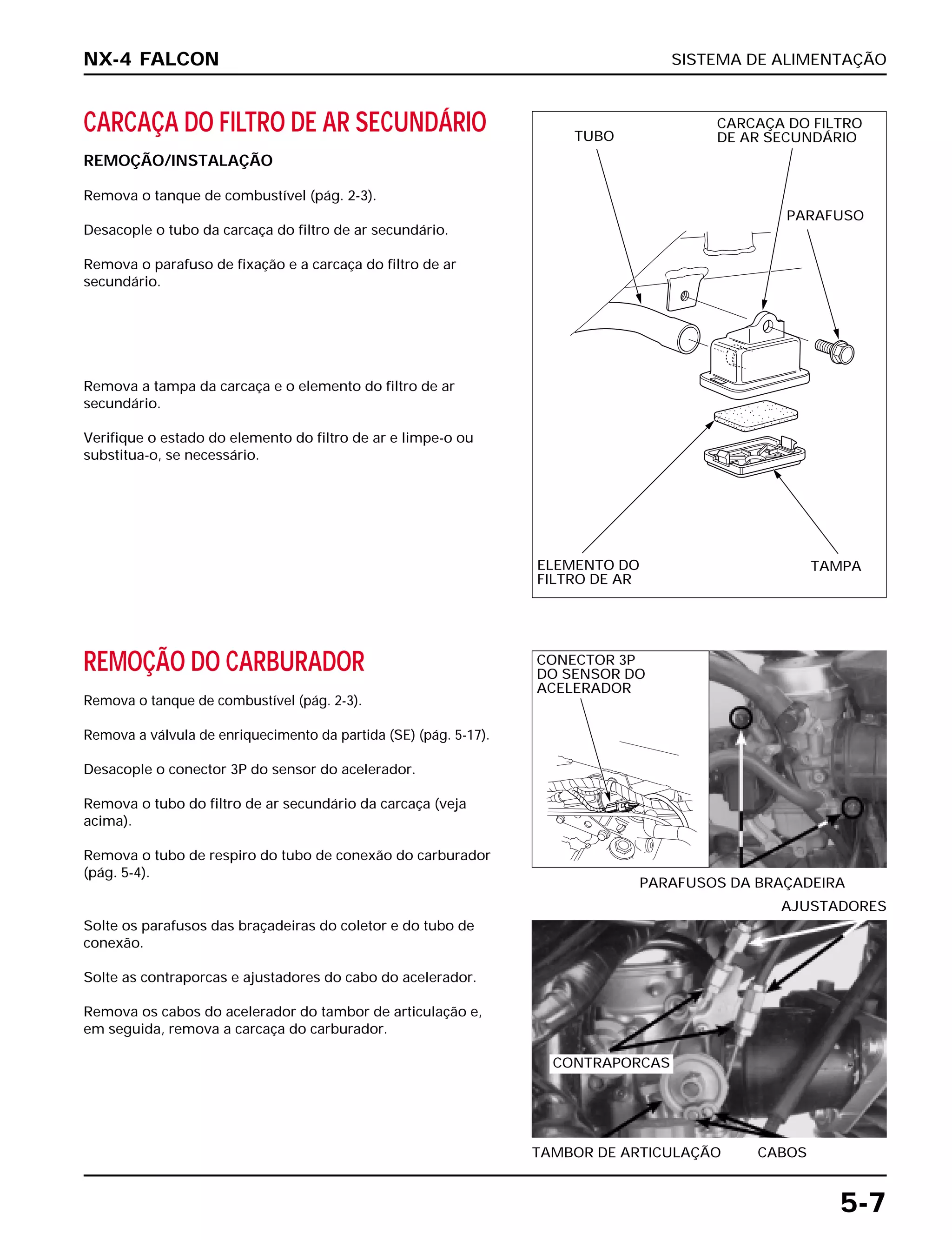 NX-4 FALCON

SISTEMA DE ALIMENTAÇÃO

CARCAÇA DO FILTRO DE AR SECUNDÁRIO

REMOÇÃO/INSTALAÇÃO

Remova o tanque de combustível (pág. 2-3).

Desacople o tubo da carcaça do filtro de ar secundário.

Remova o parafuso de fixação e a carcaça do filtro de ar secundário.

Remova a tampa da carcaça e o elemento do filtro de ar secundário.

Verifique o estado do elemento do filtro de ar e limpe-o ou substitua-o, se necessário.

TUBO

CARCAÇA DO FILTRO DE AR SECUNDÁRIO

PARAFUSO

ELEMENTO DO FILTRO DE AR

TAMPA

REMOÇÃO DO CARBURADOR

Remova o tanque de combustível (pág. 2-3).

Remova a válvula de enriquecimento da partida (SE) (pág. 5-17).

Desacople o conector 3P do sensor do acelerador.

Remova o tubo do filtro de ar secundário da carcaça (veja acima).

Remova o tubo de respiro do tubo de conexão do carburador (pág. 5-4).

Solte os parafusos das braçadeiras do coletor e do tubo de conexão.

Solte as contraporcas e ajustadores do cabo do acelerador.

Remova os cabos do acelerador do tambor de articulação e, em seguida, remova a carcaça do carburador.

CONECTOR 3P DO SENSOR DO ACELERADOR

PARAFUSOS DA BRAÇADEIRA

AJUSTADORES

CONTRAPORCAS

TAMBOR DE ARTICULAÇÃO

CABOS

5-7