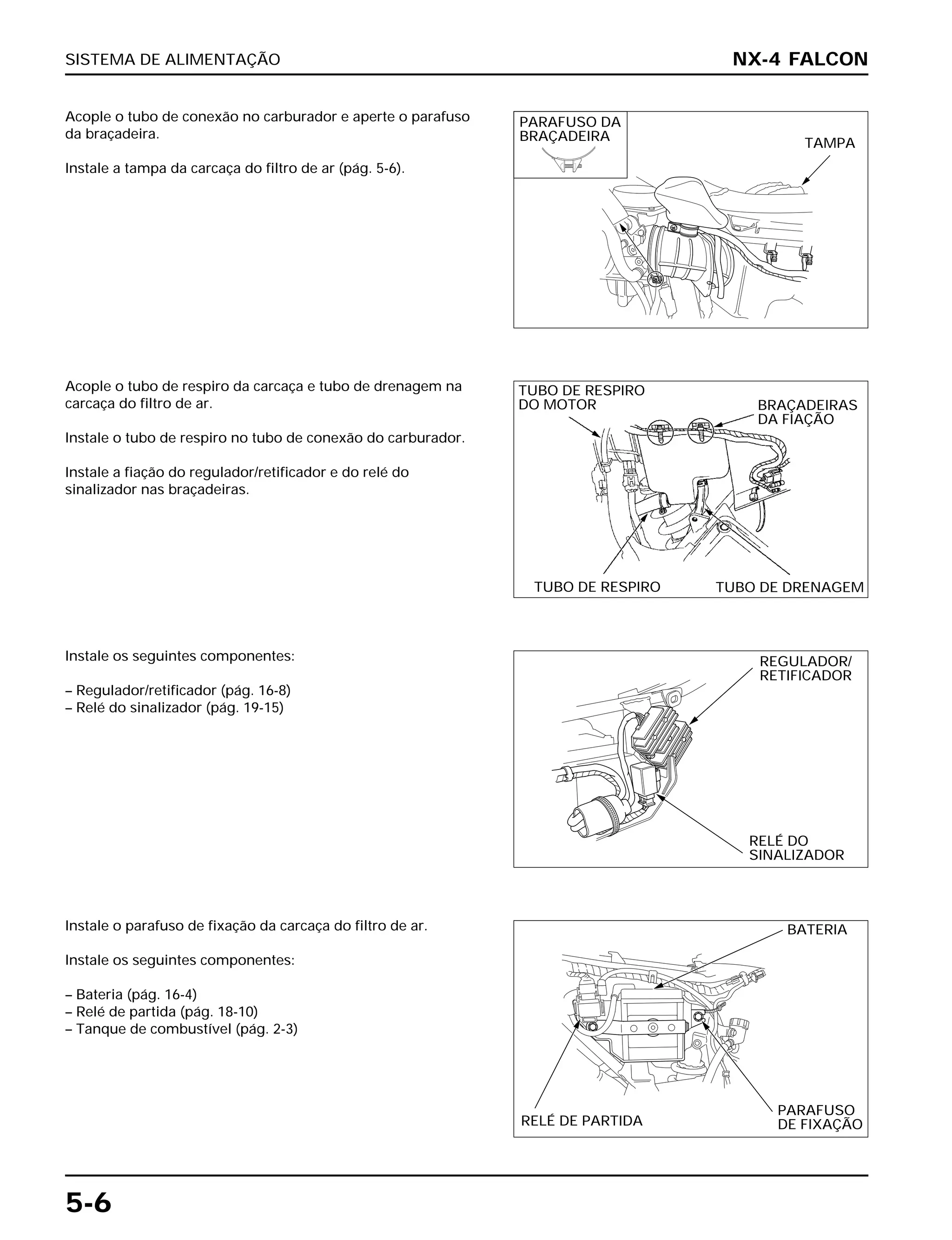 SISTEMA DE ALIMENTAÇÃO NX-4 FALCON

Acople o tubo de conexão no carburador e aperte o parafuso da braçadeira.

Instale a tampa da carcaça do filtro de ar (pág. 5-6).

PARAFUSO DA BRAÇADEIRA

TAMPA

Acople o tubo de respiro da carcaça e tubo de drenagem na carcaça do filtro de ar.

Instale o tubo de respiro no tubo de conexão do carburador.

Instale a fiação do regulador/retificador e do relé do sinalizador nas braçadeiras.

TUBO DE RESPIRO DO MOTOR

BRAÇADEIRAS DA FIAÇÃO

TUBO DE RESPIRO

TUBO DE DRENAGEM

Instale os seguintes componentes:

– Regulador/retificador (pág. 16-8)
– Relé do sinalizador (pág. 19-15)

REGULADOR/ RETIFICADOR

RELÉ DO SINALIZADOR

Instale o parafuso de fixação da carcaça do filtro de ar.

Instale os seguintes componentes:

– Bateria (pág. 16-4)
– Relé de partida (pág. 18-10)
– Tanque de combustível (pág. 2-3)

BATERIA

RELÉ DE PARTIDA

PARAFUSO DE FIXAÇÃO

5-6