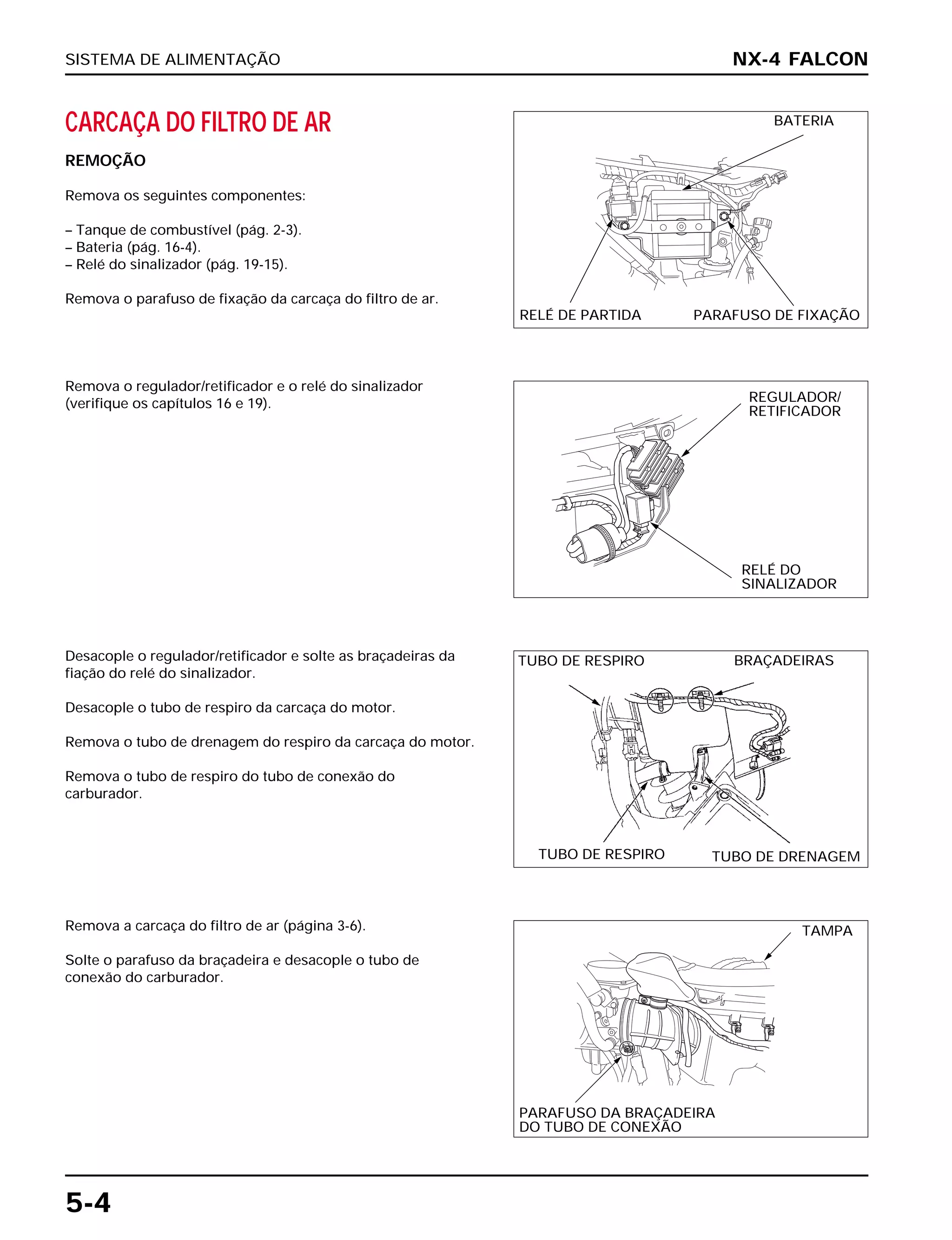 SISTEMA DE ALIMENTAÇÃO

NX-4 FALCON

CARCAÇA DO FILTRO DE AR

REMOÇÃO

Remova os seguintes componentes:

– Tanque de combustível (pág. 2-3).
– Bateria (pág. 16-4).
– Relé do sinalizador (pág. 19-15).

Remova o parafuso de fixação da carcaça do filtro de ar.

BATERIA

RELÉ DE PARTIDA

PARAFUSO DE FIXAÇÃO

Remova o regulador/retificador e o relé do sinalizador (verifique os capítulos 16 e 19).

REGULADOR/
RETIFICADOR

RELÉ DO
SINALIZADOR

Desacople o regulador/retificador e solte as braçadeiras da fiação do relé do sinalizador.

Desacople o tubo de respiro da carcaça do motor.

Remova o tubo de drenagem do respiro da carcaça do motor.

Remova o tubo de respiro do tubo de conexão do carburador.

TUBO DE RESPIRO

BRAÇADEIRAS

TUBO DE RESPIRO

TUBO DE DRENAGEM

Remova a carcaça do filtro de ar (página 3-6).

Solte o parafuso da braçadeira e desacople o tubo de conexão do carburador.

TAMPA

PARAFUSO DA BRAÇADEIRA
DO TUBO DE CONEXÃO

5-4