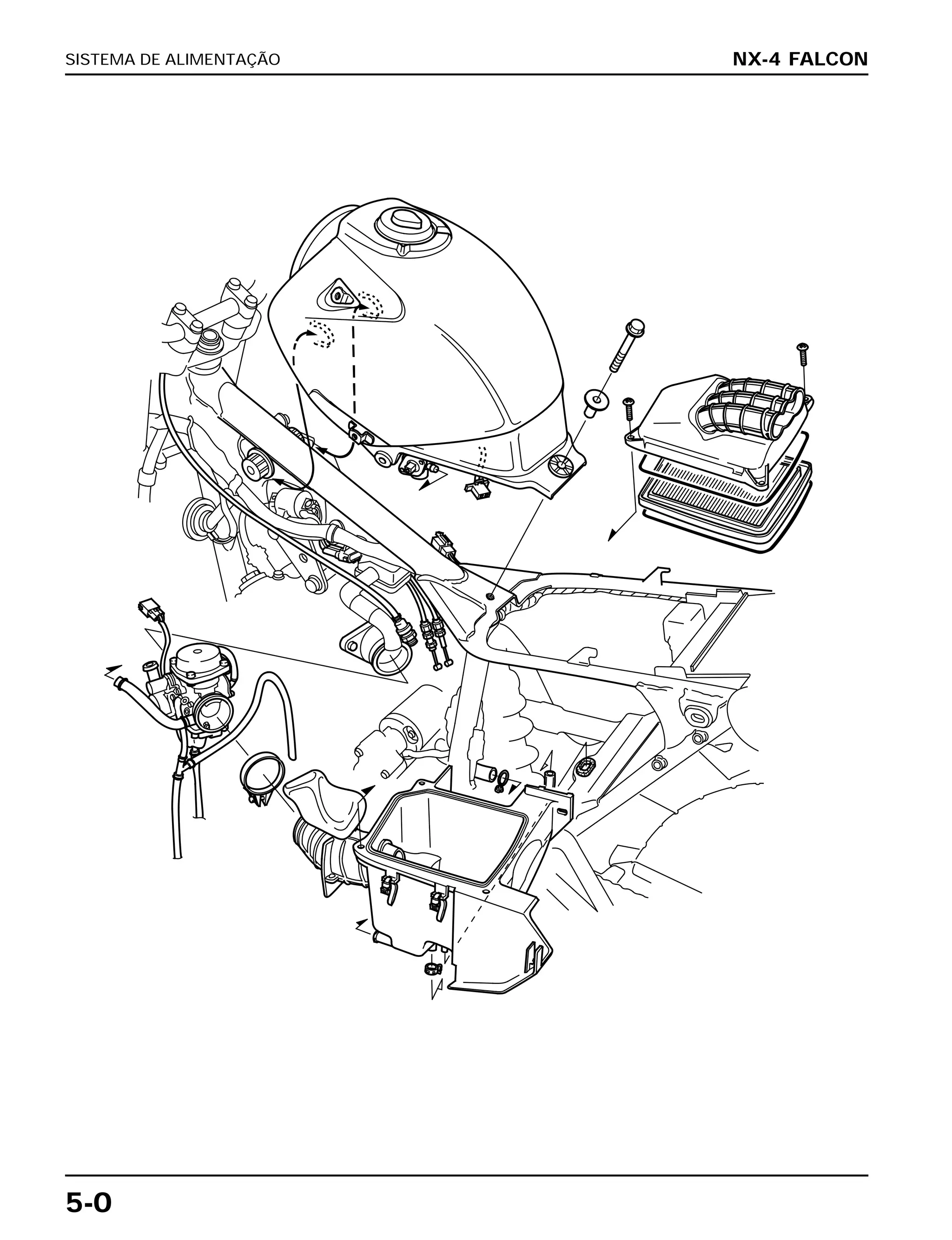 SISTEMA DE ALIMENTAÇÃO

NX-4 FALCON

5-0