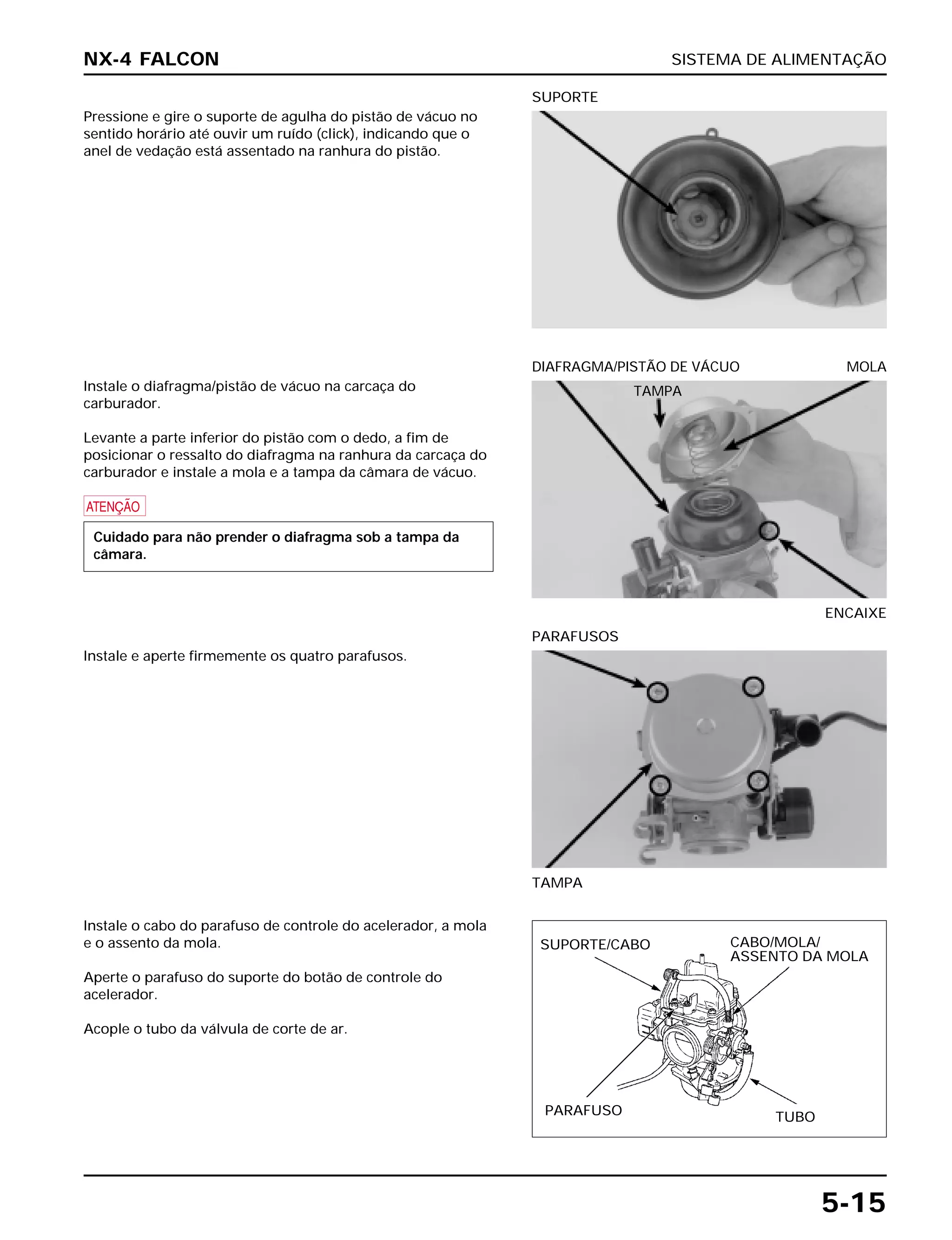 NX-4 FALCON

SISTEMA DE ALIMENTAÇÃO

Pressione e gire o suporte de agulha do pistão de vácuo no sentido horário até ouvir um ruído (click), indicando que o anel de vedação está assentado na ranhura do pistão.

SUPORTE

Instale o diafragma/pistão de vácuo na carcaça do carburador.

Levante a parte inferior do pistão com o dedo, a fim de posicionar o ressalto do diafragma na ranhura da carcaça do carburador e instale a mola e a tampa da câmara de vácuo.

ATENÇÃO

Cuidado para não prender o diafragma sob a tampa da câmara.

DIAFRAGMA/PISTÃO DE VÁCUO

MOLA

TAMPA

ENCAIXE

Instale e aperte firmemente os quatro parafusos.

PARAFUSOS

TAMPA

Instale o cabo do parafuso de controle do acelerador, a mola e o assento da mola.

Aperte o parafuso do suporte do botão de controle do acelerador.

Acople o tubo da válvula de corte de ar.

SUPORTE/CABO

CABO/MOLA/ ASSENTO DA MOLA

PARAFUSO

TUBO

5-15