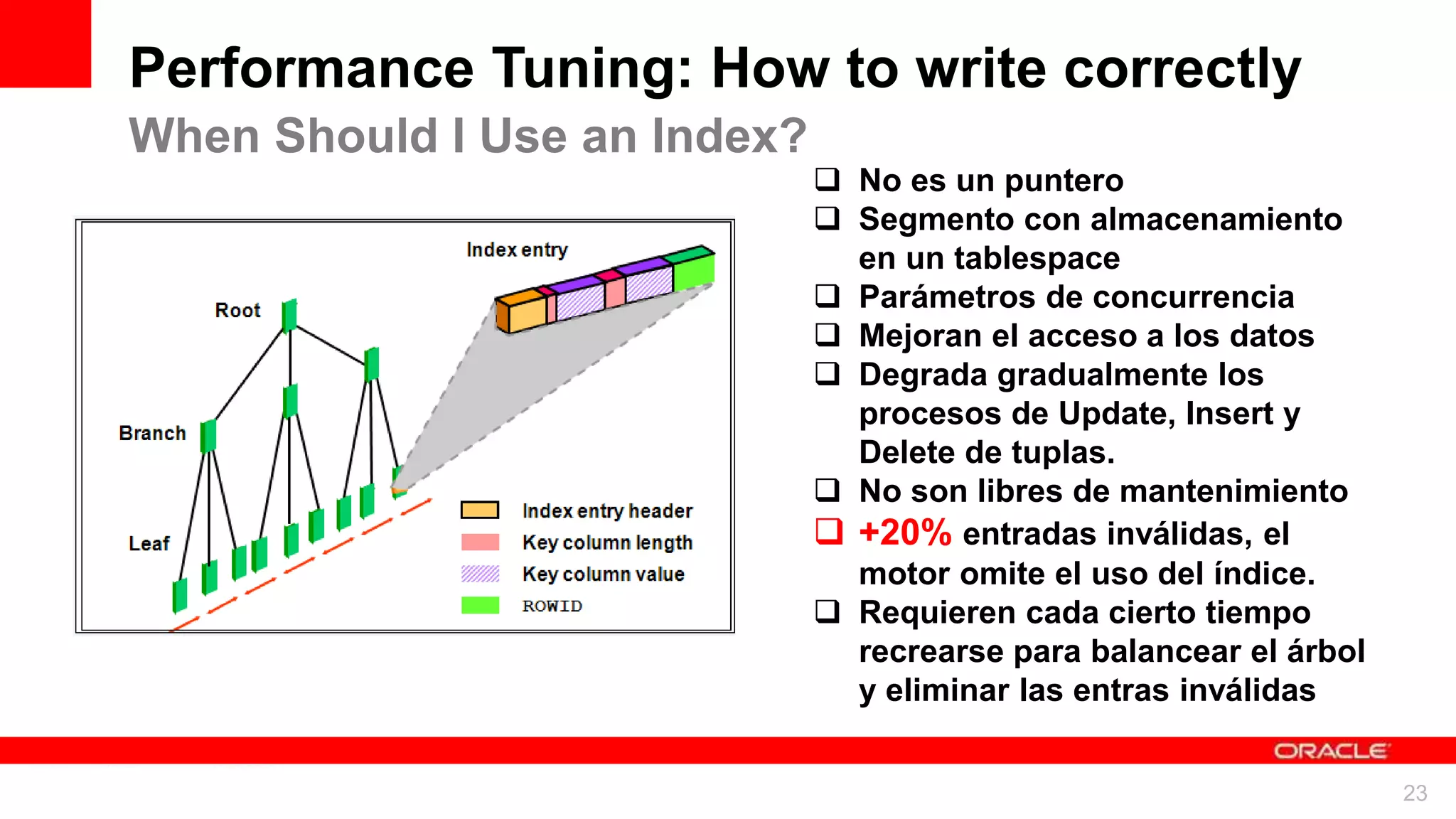 Performance Tuning: How to write correctly
When Should I Use an Index?

Index entry

Root

Branch

Leaf

Index entry header
Key column length
Key column value
ROWID

❑ No es un puntero
❑ Segmento con almacenamiento en un tablespace
❑ Parámetros de concurrencia
❑ Mejoran el acceso a los datos
❑ Degrada gradualmente los procesos de Update, Insert y Delete de tuplas.
❑ No son libres de mantenimiento
❑ +20% entradas inválidas, el motor omite el uso del índice.
❑ Requieren cada cierto tiempo recrearse para balancear el árbol y eliminar las entras inválidas

ORACLE

23