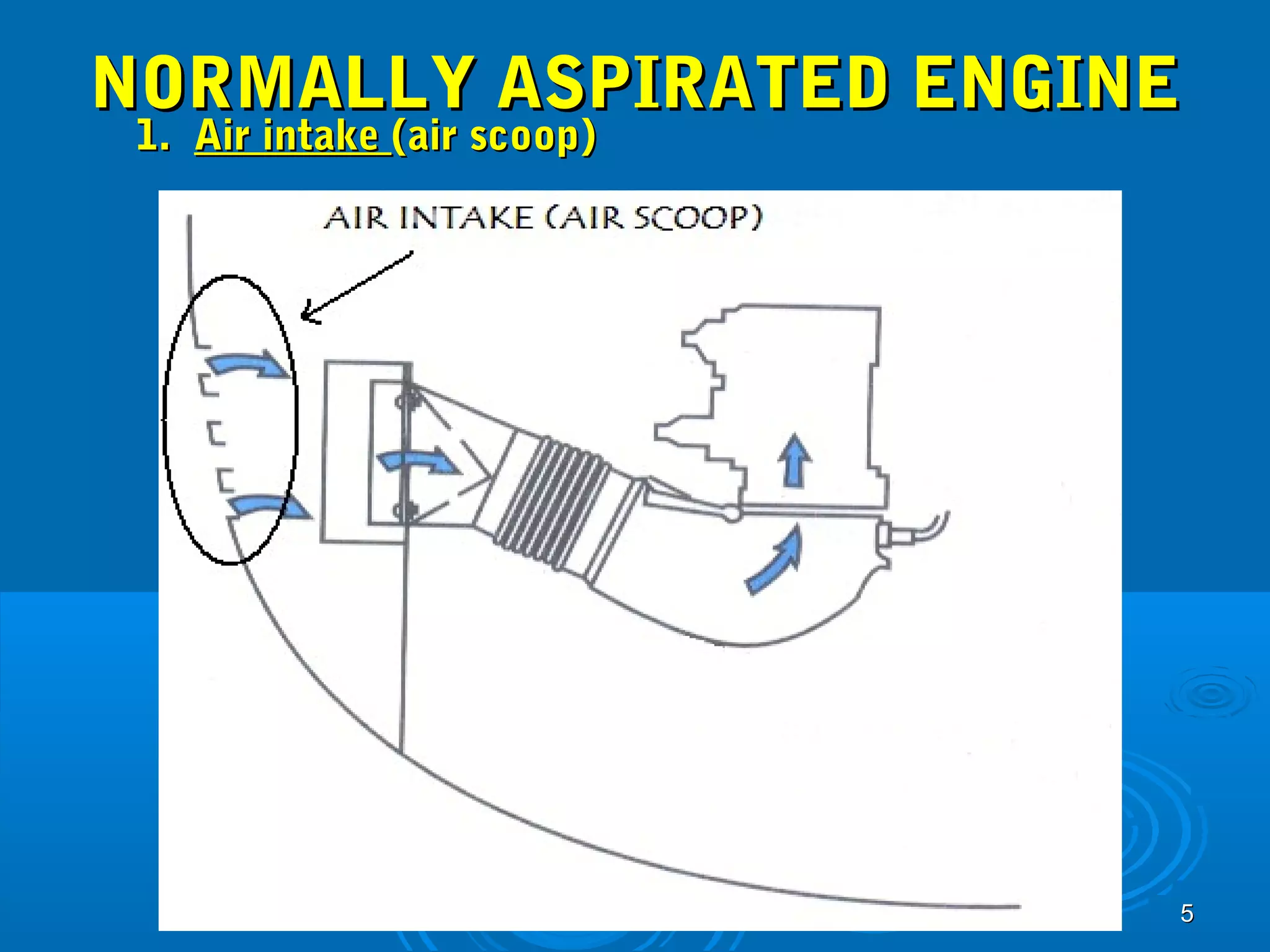 NORMALLY ASPIRATED ENGINE

1. Air intake (air scoop)

AIR INTAKE (AIR SCOOP)

5