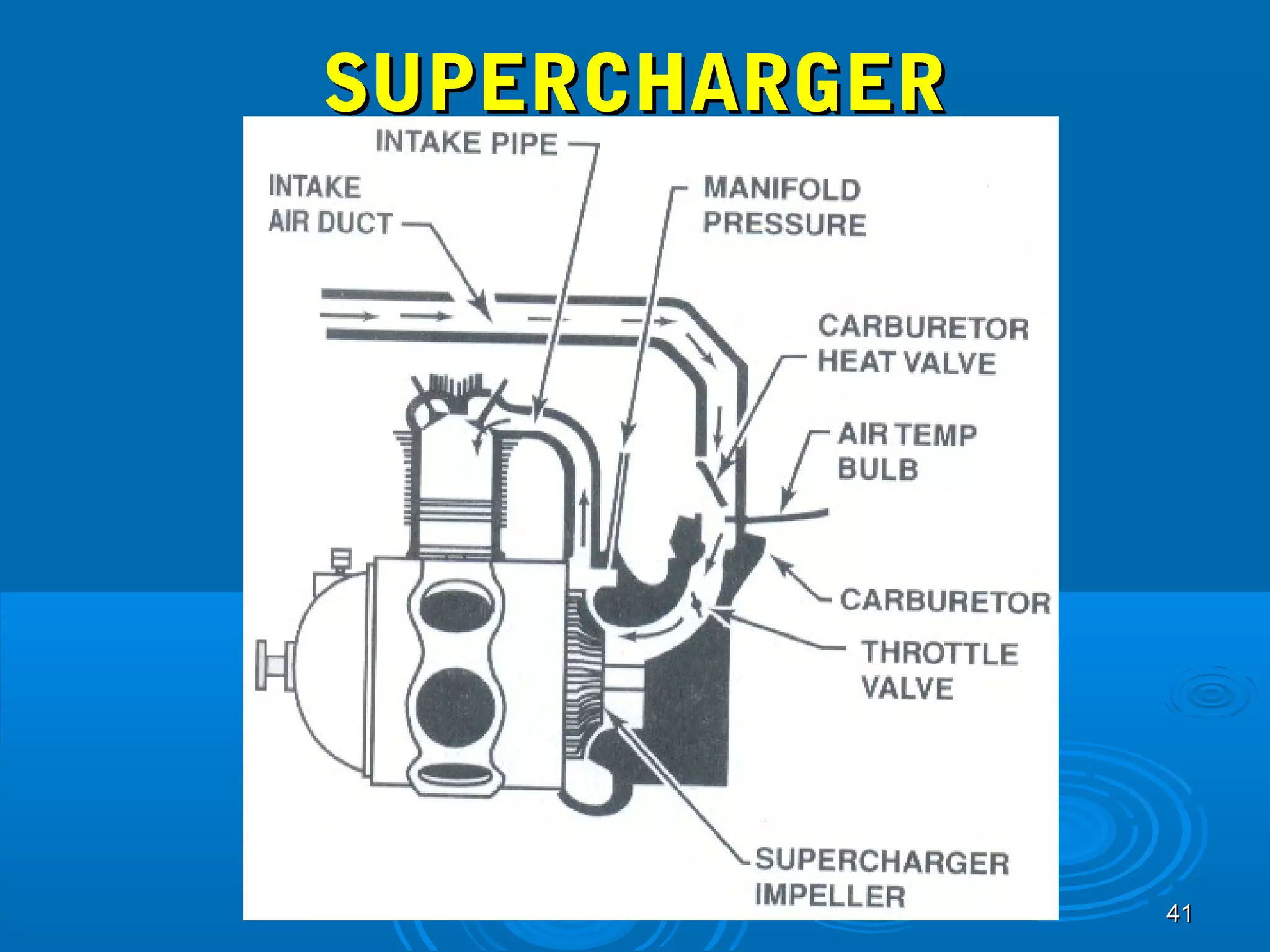 SUPERCHARGER

INTAKE PIPE

INTAKE AIR DUCT

MANIFOLD PRESSURE

CARBURETOR HEAT VALVE

AIR TEMP BULB

CARBURETOR

THROTTLE VALVE

SUPERCHARGER IMPELLER

41