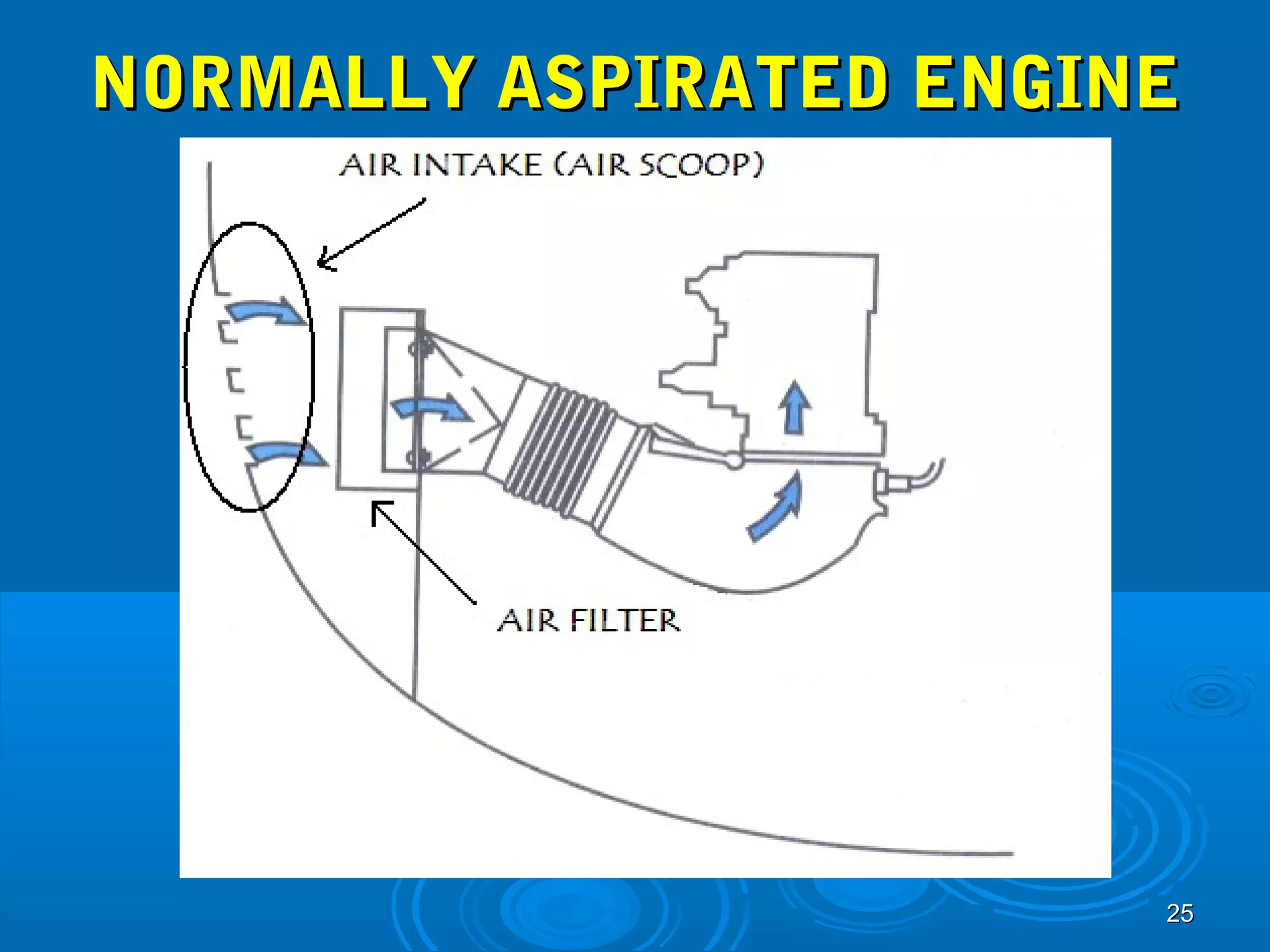 NORMALLY ASPIRATED ENGINE

AIR INTAKE (AIR SCOOP)

AIR FILTER

25