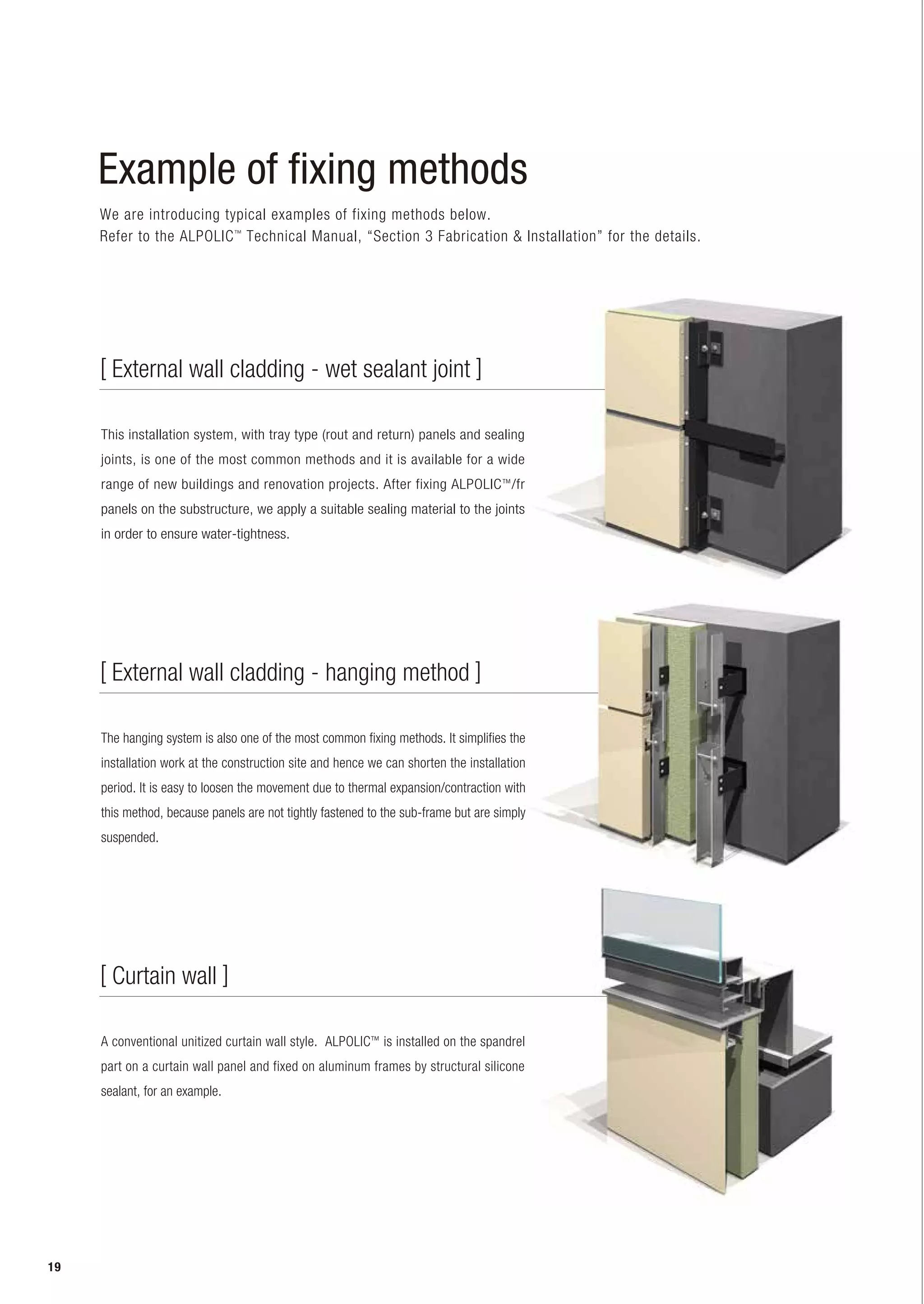 Example of fixing methods

We are introducing typical examples of fixing methods below.
Refer to the ALPOLIC™ Technical Manual, “Section 3 Fabrication & Installation” for the details.

[ External wall cladding - wet sealant joint ]

This installation system, with tray type (rout and return) panels and sealing joints, is one of the most common methods and it is available for a wide range of new buildings and renovation projects. After fixing ALPOLIC™/fr panels on the substructure, we apply a suitable sealing material to the joints in order to ensure water-tightness.

[ External wall cladding - hanging method ]

The hanging system is also one of the most common fixing methods. It simplifies the installation work at the construction site and hence we can shorten the installation period. It is easy to loosen the movement due to thermal expansion/contraction with this method, because panels are not tightly fastened to the sub-frame but are simply suspended.

[ Curtain wall ]

A conventional unitized curtain wall style. ALPOLIC™ is installed on the spandrel part on a curtain wall panel and fixed on aluminum frames by structural silicone sealant, for an example.

19