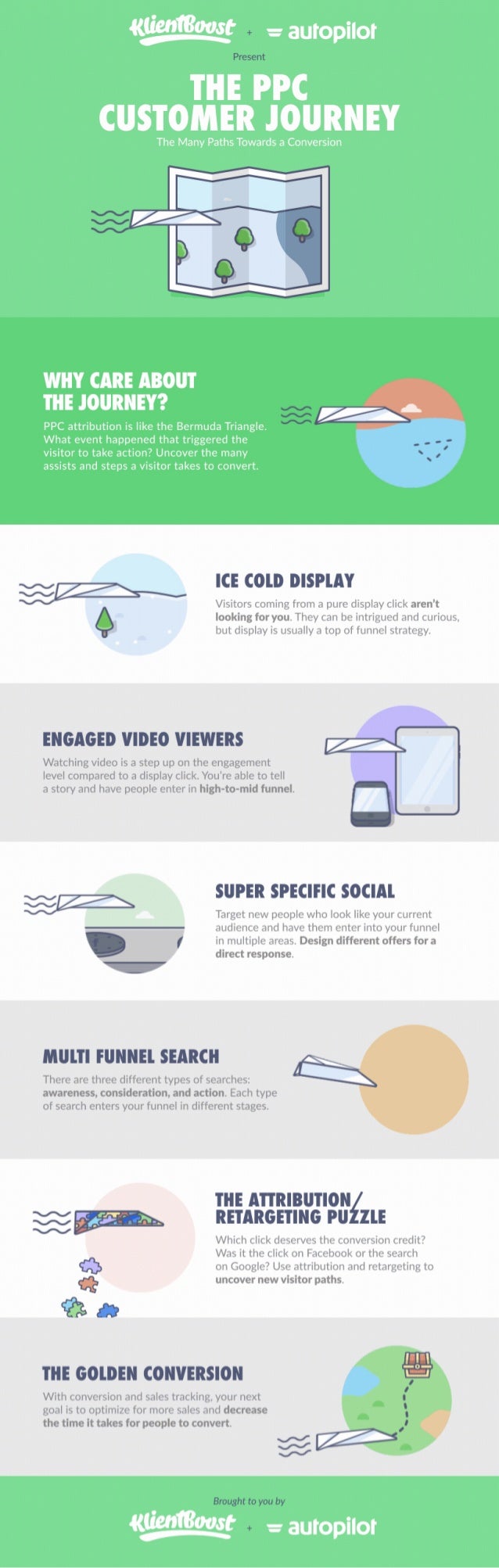 KlientBoost + autopilot

Present

THE PPC CUSTOMER JOURNEY

The Many Paths Towards a Conversion

WHY CARE ABOUT THE JOURNEY?

PPC attribution is like the Bermuda Triangle. What event happened that triggered the visitor to take action? Uncover the many assists and steps a visitor takes to convert.

ICE COLD DISPLAY

Visitors coming from a pure display click aren't looking for you. They can be intrigued and curious, but display is usually a top of funnel strategy.

ENGAGED VIDEO VIEWERS

Watching video is a step up on the engagement level compared to a display click. You're able to tell a story and have people enter in high-to-mid funnel.

SUPER SPECIFIC SOCIAL

Target new people who look like your current audience and have them enter into your funnel in multiple areas. Design different offers for a direct response.

MULTI FUNNEL SEARCH

There are three different types of searches: awareness, consideration, and action. Each type of search enters your funnel in different stages.

THE ATTRIBUTION/ RETARGETING PUZZLE

Which click deserves the conversion credit? Was it the click on Facebook or the search on Google? Use attribution and retargeting to uncover new visitor paths.

THE GOLDEN CONVERSION

With conversion and sales tracking, your next goal is to optimize for more sales and decrease the time it takes for people to convert.

Brought to you by

KlientBoost + autopilot