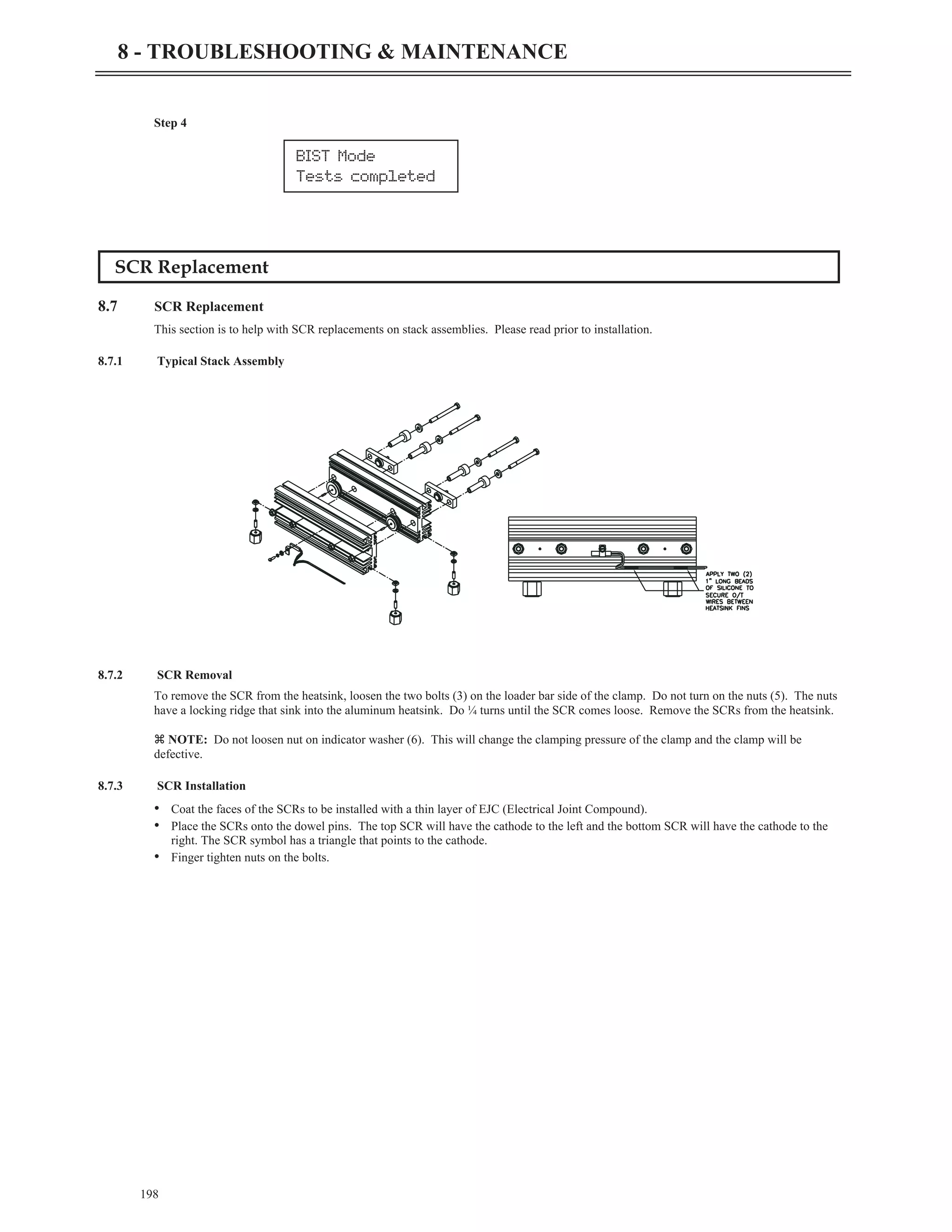 8 - TROUBLESHOOTING & MAINTENANCE

Step 4

BIST Mode
Tests completed

SCR Replacement

8.7 SCR Replacement

This section is to help with SCR replacements on stack assemblies. Please read prior to installation.

8.7.1 Typical Stack Assembly

APPLY TWO (2) 1" LONG BEADS OF SILICONE TO SECURE O/T WIRES BETWEEN HEATSINK FINS

8.7.2 SCR Removal

To remove the SCR from the heatsink, loosen the two bolts (3) on the loader bar side of the clamp. Do not turn on the nuts (5). The nuts have a locking ridge that sink into the aluminum heatsink. Do ¼ turns until the SCR comes loose. Remove the SCRs from the heatsink.

⌘ NOTE: Do not loosen nut on indicator washer (6). This will change the clamping pressure of the clamp and the clamp will be defective.

8.7.3 SCR Installation

• Coat the faces of the SCRs to be installed with a thin layer of EJC (Electrical Joint Compound).
• Place the SCRs onto the dowel pins. The top SCR will have the cathode to the left and the bottom SCR will have the cathode to the right. The SCR symbol has a triangle that points to the cathode.
• Finger tighten nuts on the bolts.

198