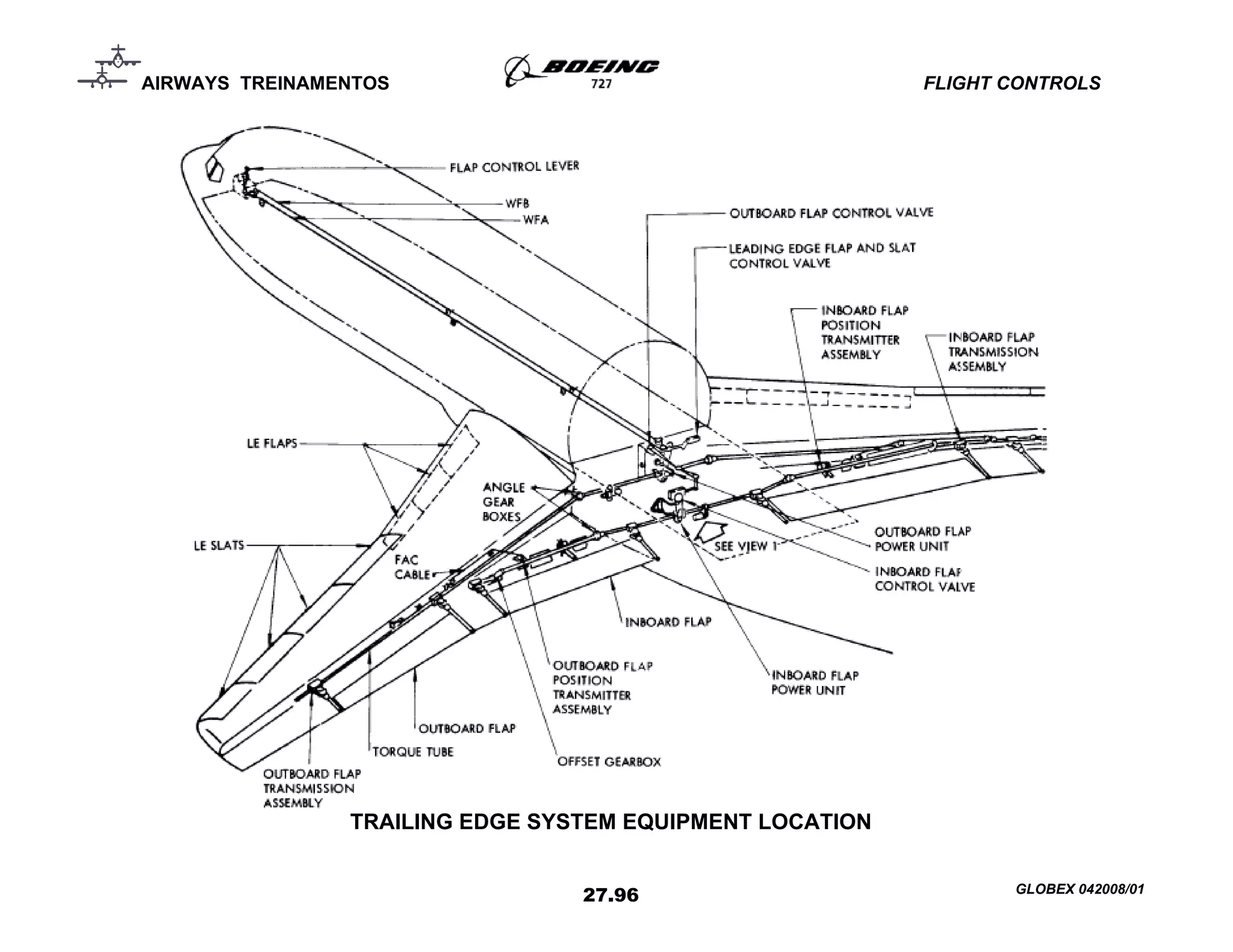 AIRWAYS TREINAMENTOS

BOEING
727

FLIGHT CONTROLS

FLAP CONTROL LEVER

WFB

WFA

OUTBOARD FLAP CONTROL VALVE

LEADING EDGE FLAP AND SLAT CONTROL VALVE

INBOARD FLAP POSITION TRANSMITTER ASSEMBLY

INBOARD FLAP TRANSMISSION ASSEMBLY

LE FLAPS

ANGLE GEAR BOXES

LE SLATS

FAC CABLE

SEE VIEW 1

OUTBOARD FLAP POWER UNIT

INBOARD FLAP CONTROL VALVE

INBOARD FLAP

OUTBOARD FLAP POSITION TRANSMITTER ASSEMBLY

INBOARD FLAP POWER UNIT

OUTBOARD FLAP

TORQUE TUBE

OFFSET GEARBOX

OUTBOARD FLAP TRANSMISSION ASSEMBLY

TRAILING EDGE SYSTEM EQUIPMENT LOCATION

27.96

GLOBEX 042008/01