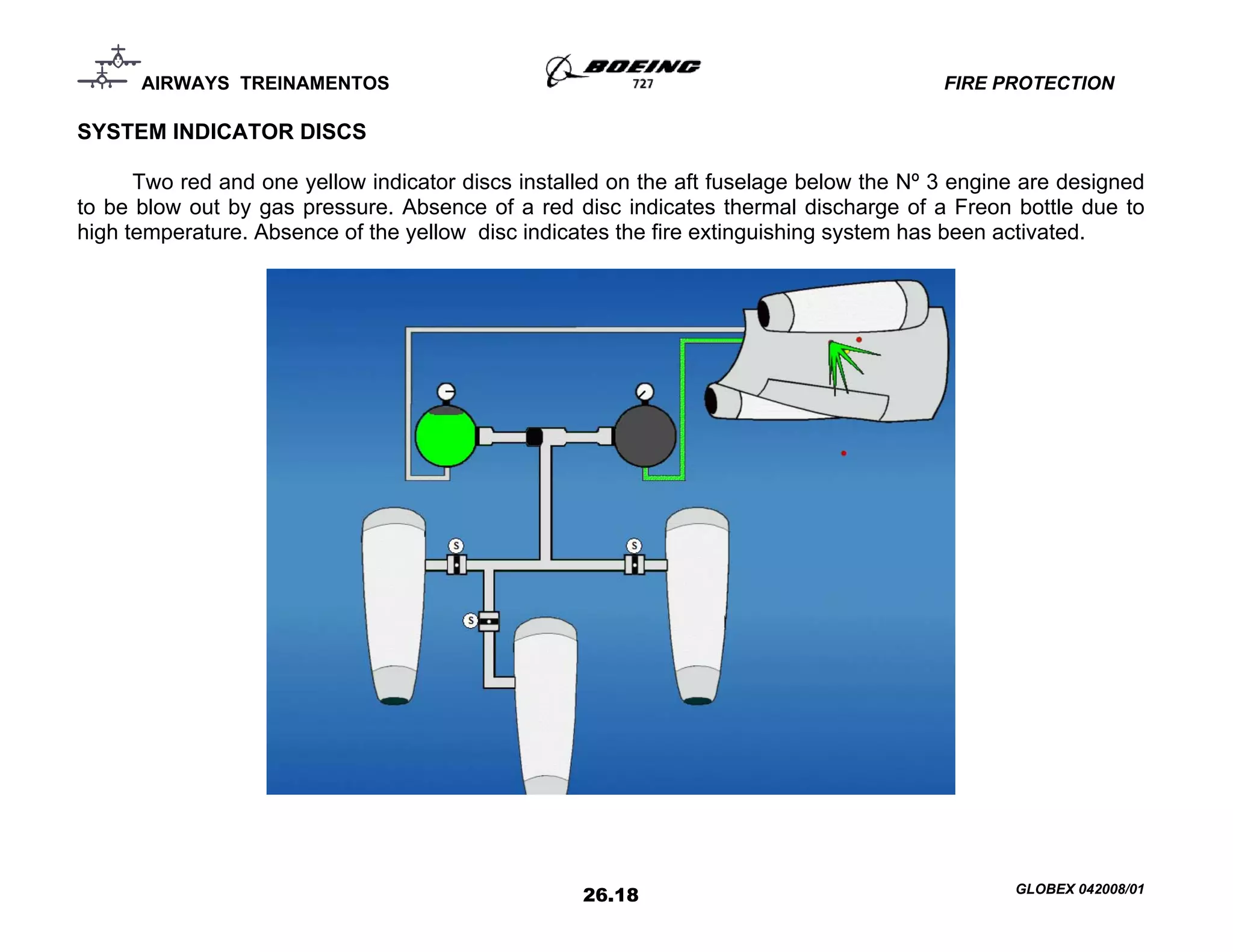 AIRWAYS TREINAMENTOS

BOEING 727

FIRE PROTECTION

SYSTEM INDICATOR DISCS

Two red and one yellow indicator discs installed on the aft fuselage below the Nº 3 engine are designed to be blow out by gas pressure. Absence of a red disc indicates thermal discharge of a Freon bottle due to high temperature. Absence of the yellow disc indicates the fire extinguishing system has been activated.

S

S

S

26.18

GLOBEX 042008/01