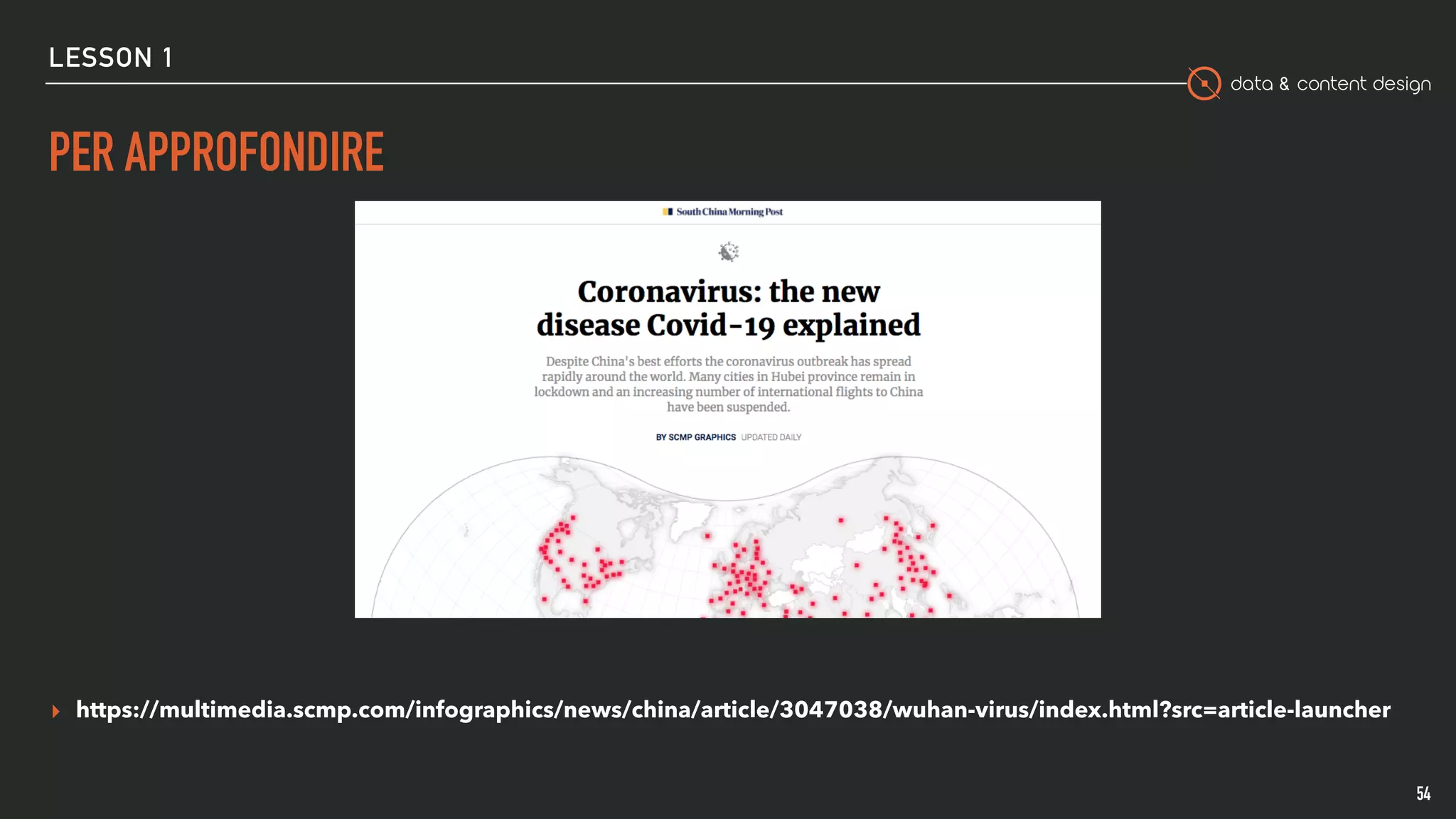 LESSON 1

data & content design

PER APPROFONDIRE

South China Morning Post

Coronavirus: the new disease Covid-19 explained

Despite China's best efforts the coronavirus outbreak has spread rapidly around the world. Many cities in Hubei province remain in lockdown and an increasing number of international flights to China have been suspended.

BY SCMP GRAPHICS UPDATED DAILY

https://multimedia.scmp.com/infographics/news/china/article/3047038/wuhan-virus/index.html?src=article-launcher

54