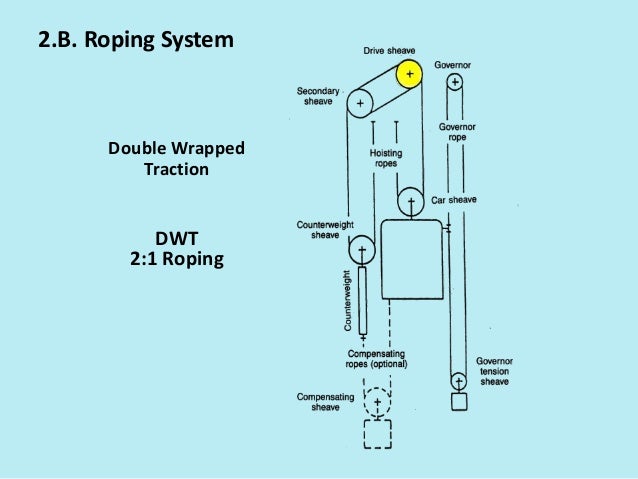 2.B. Roping System

Double Wrapped Traction

DWT
2:1 Roping

Drive sheave
Governor
Secondary sheave
Governor rope
Hoisting ropes
Car sheave
Counterweight sheave
Counterweight
Compensating ropes (optional)
Governor tension sheave
Compensating sheave