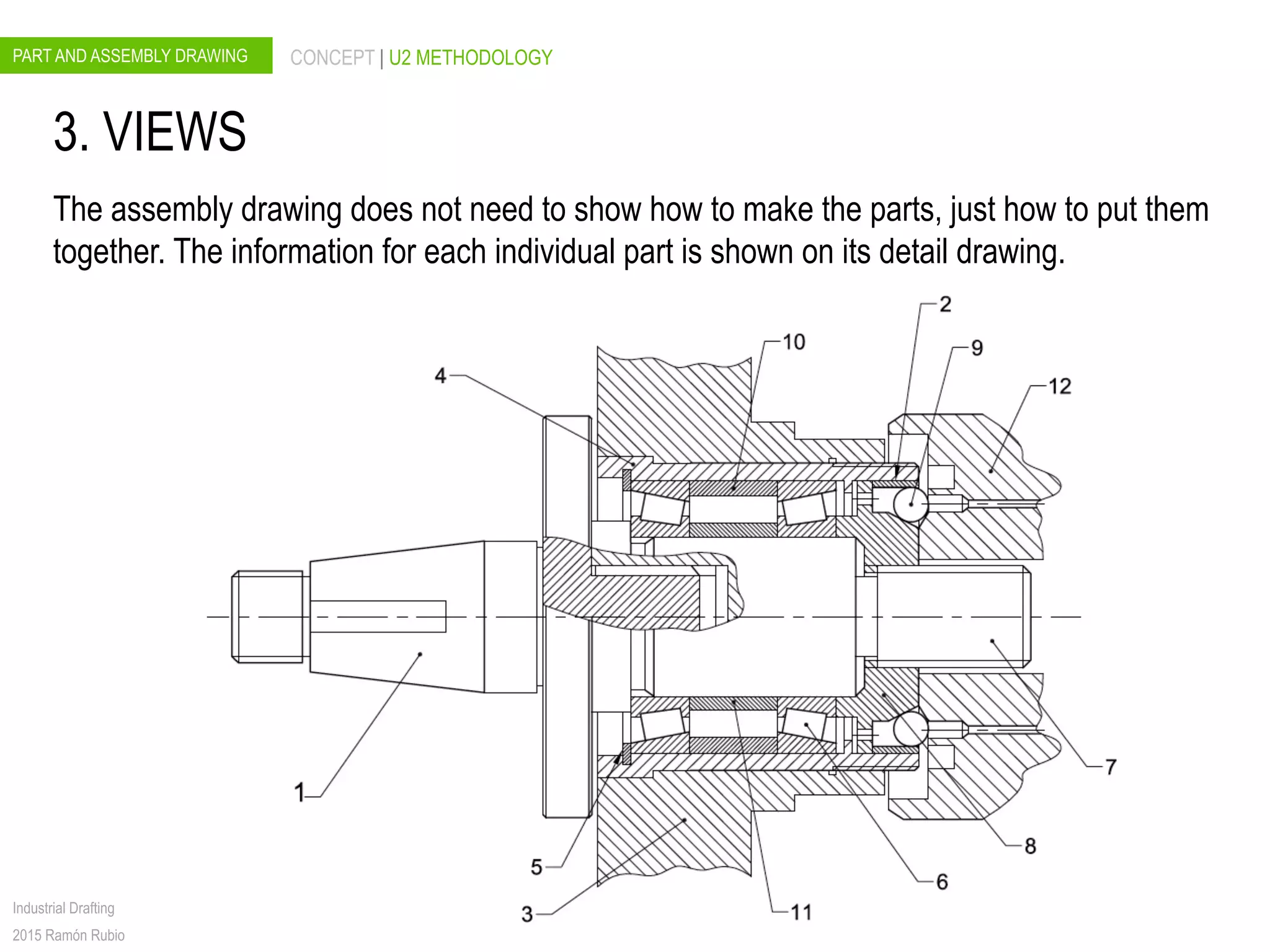 PART AND ASSEMBLY DRAWING

CONCEPT | U2 METHODOLOGY

3. VIEWS

The assembly drawing does not need to show how to make the parts, just how to put them together. The information for each individual part is shown on its detail drawing.

2
10
9
4
12
1
7
8
5
6
3
11

Industrial Drafting
2015 Ramón Rubio