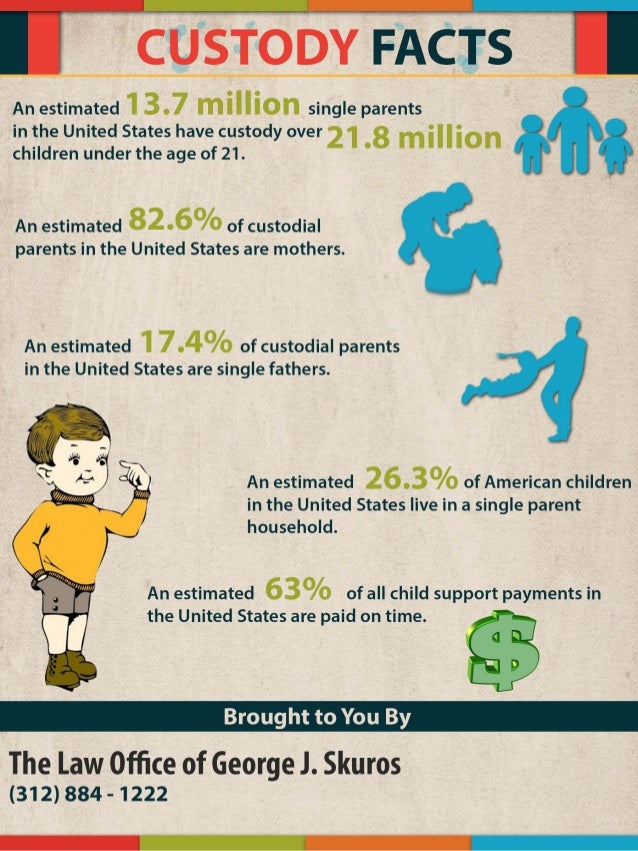 CUSTODY FACTS

An estimated 13.7 million single parents in the United States have custody over 21.8 million children under the age of 21.

An estimated 82.6% of custodial parents in the United States are mothers.

An estimated 17.4% of custodial parents in the United States are single fathers.

An estimated 26.3% of American children in the United States live in a single parent household.

An estimated 63% of all child support payments in the United States are paid on time.

$

Brought to You By

The Law Office of George J. Skuros
(312) 884 - 1222