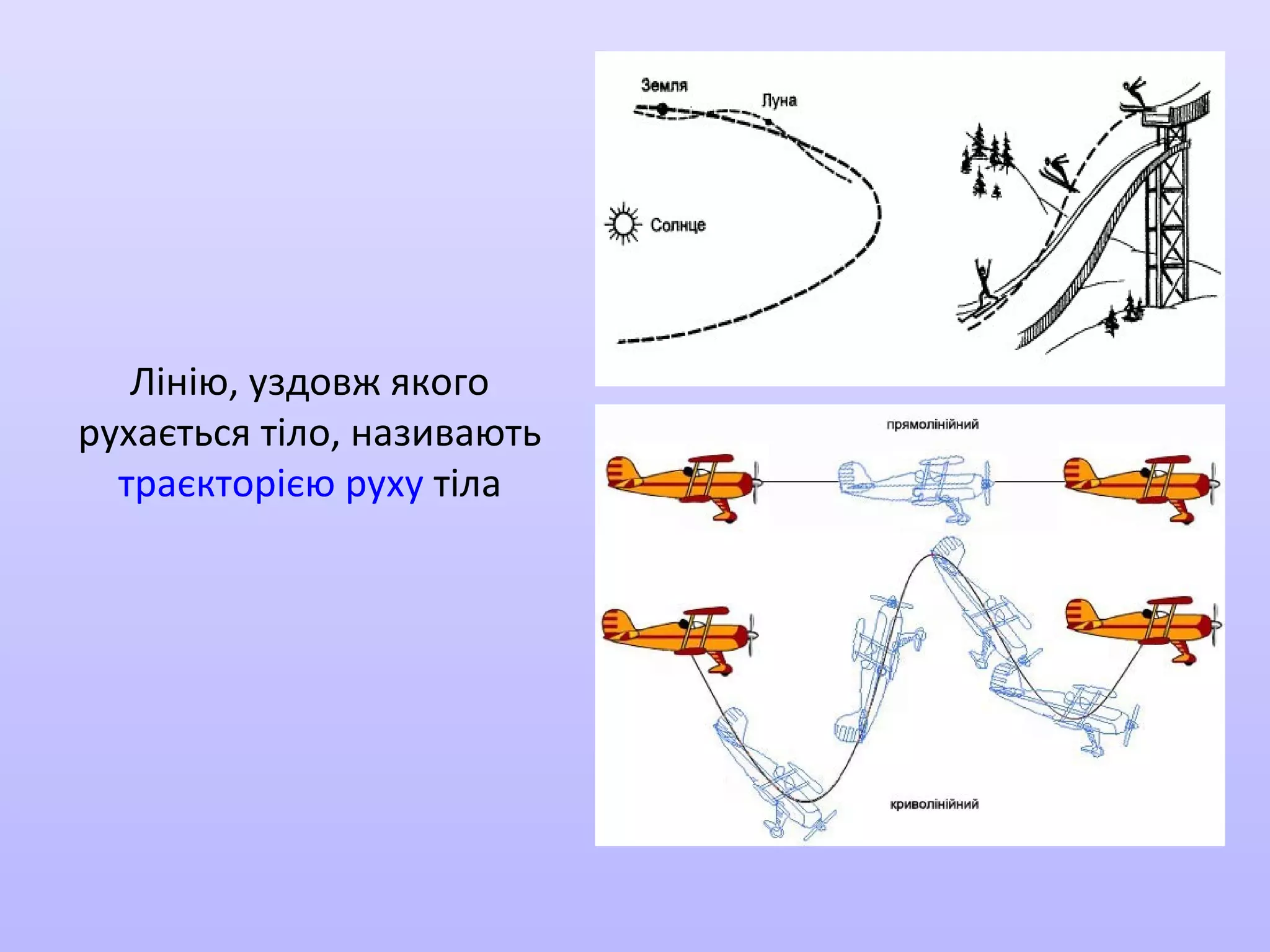 Лінію, уздовж якого рухається тіло, називають траєкторією руху тіла

Земля

Луна

Солнце

прямолінійний

криволінійний